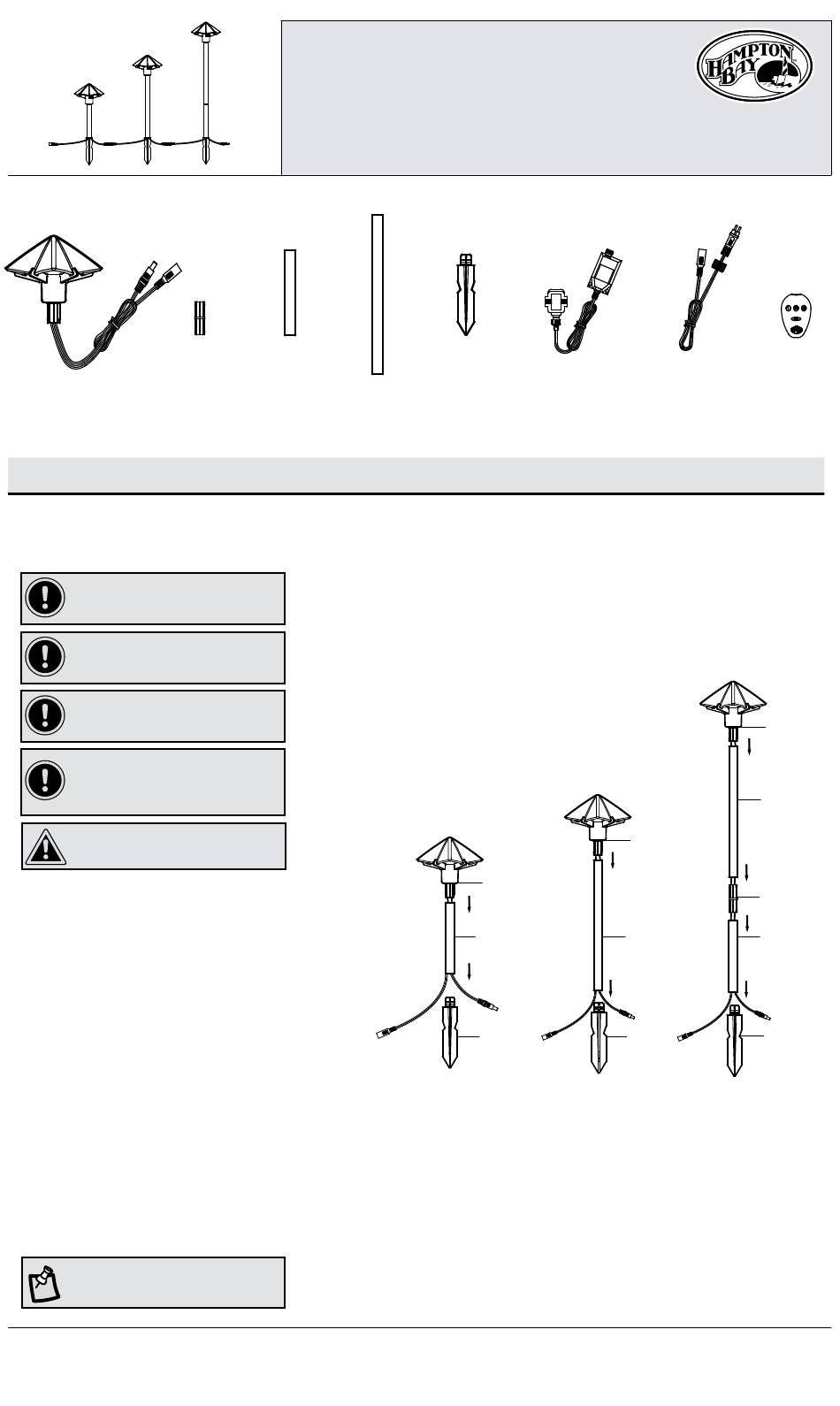 HAMPTON BAY