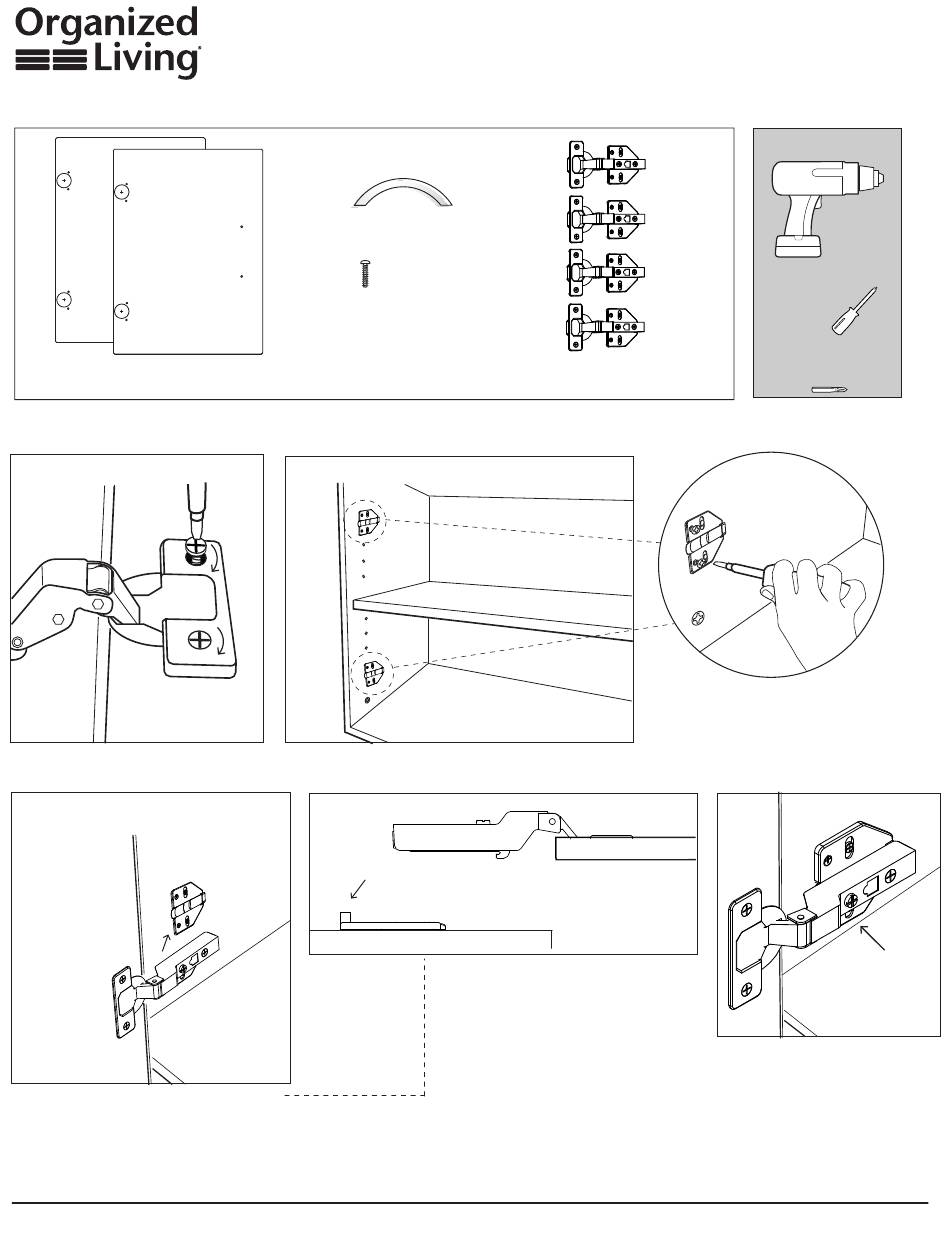 Organized Living