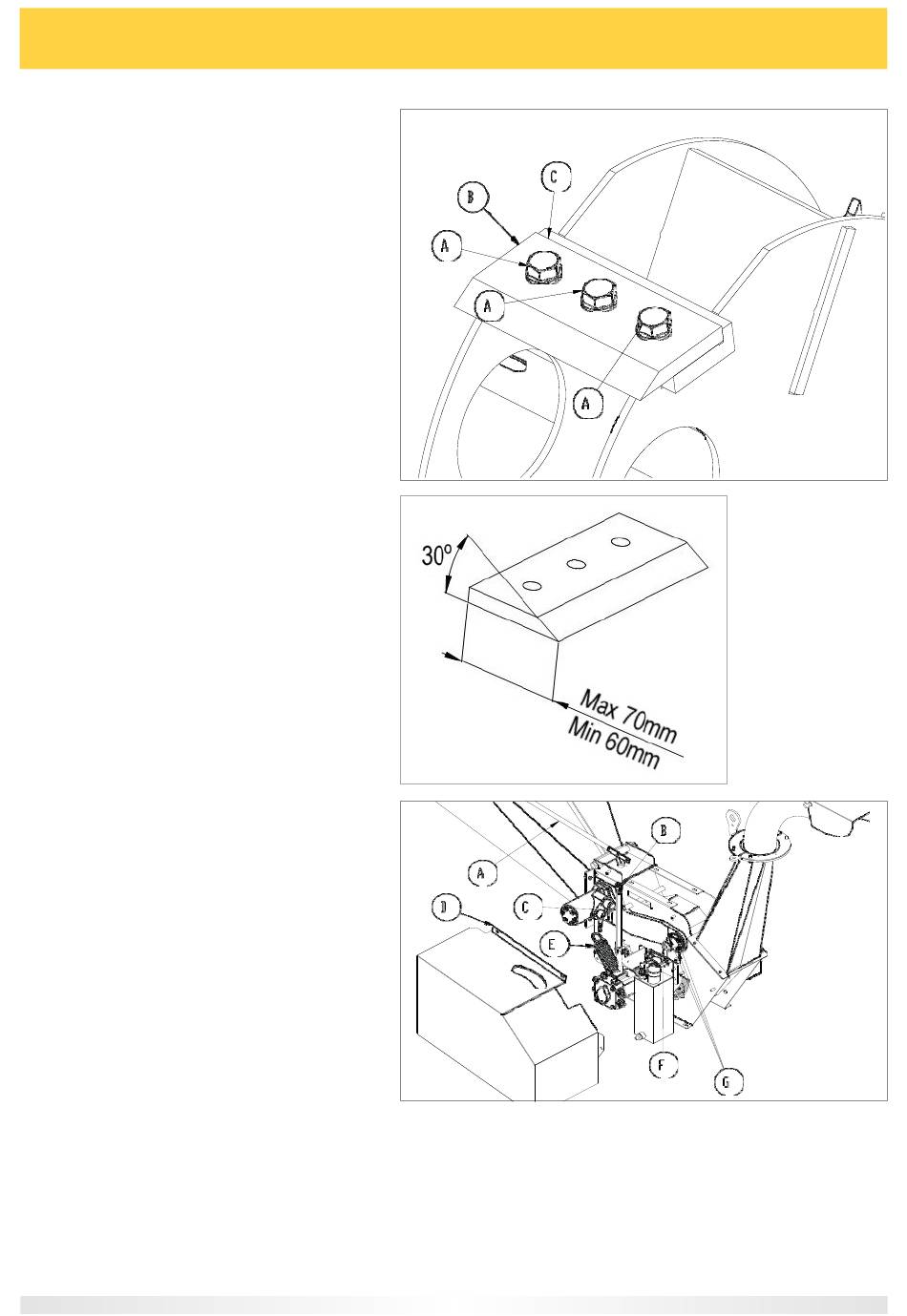 C
B
A
A
A

30º
Max 70mm
Min 60mm

B
A
C
D
E
F
G