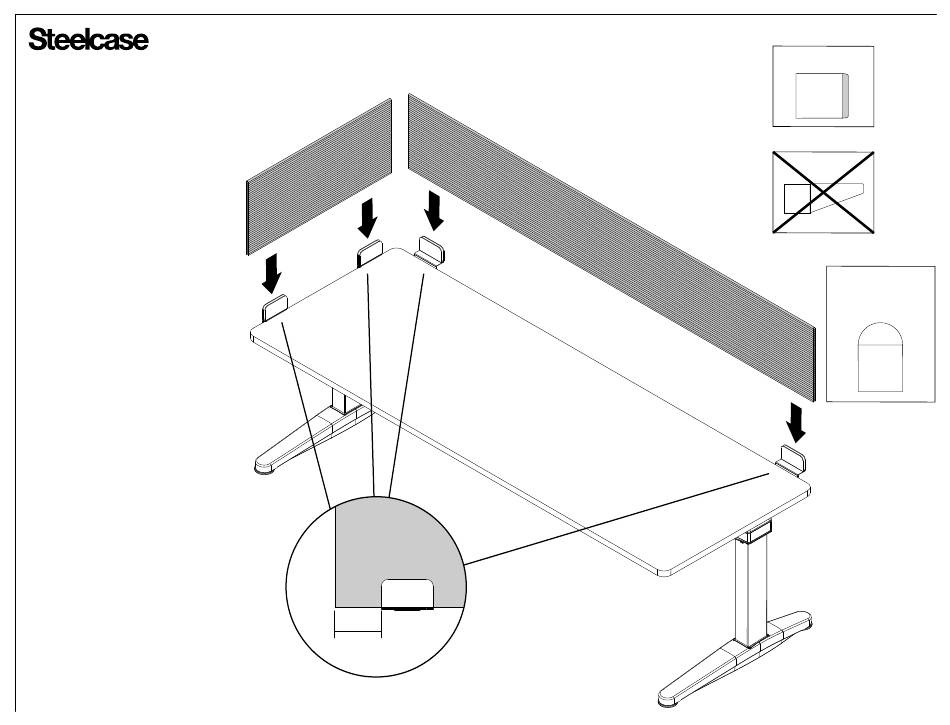 Steelcase