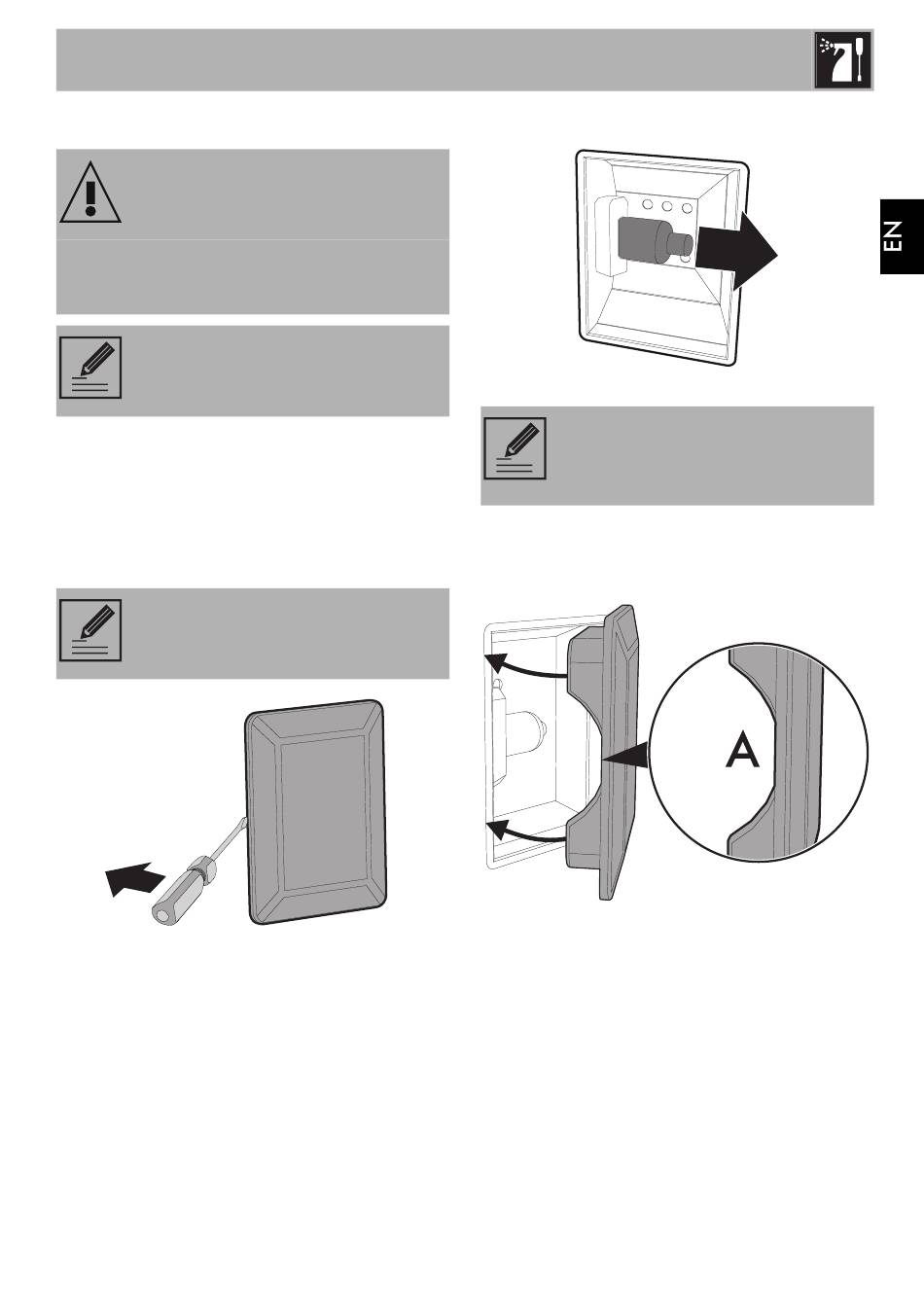 EN

A