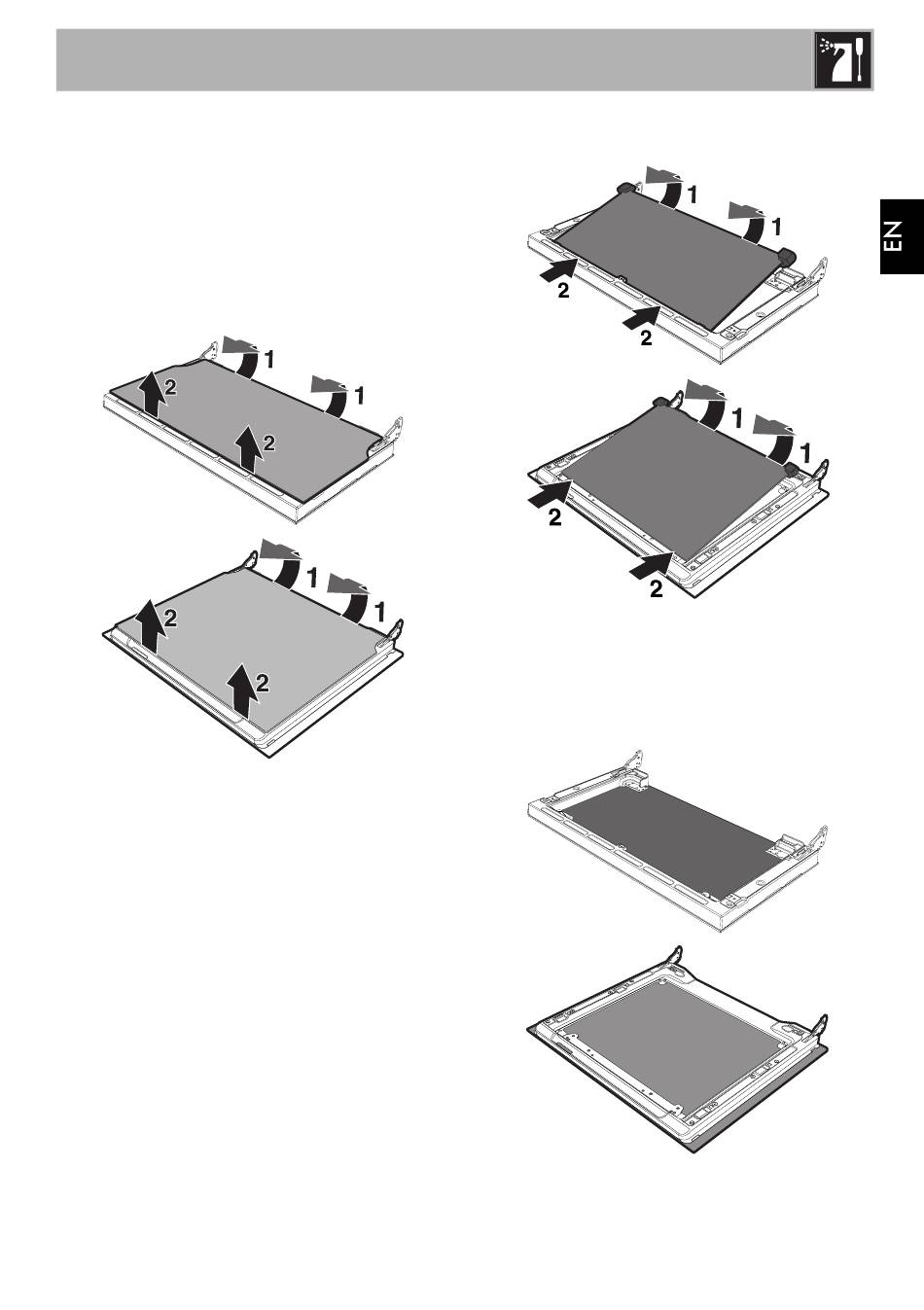 EN

1
1
2
2

1
1
2
2

1
1
2
2

1
1
2
2