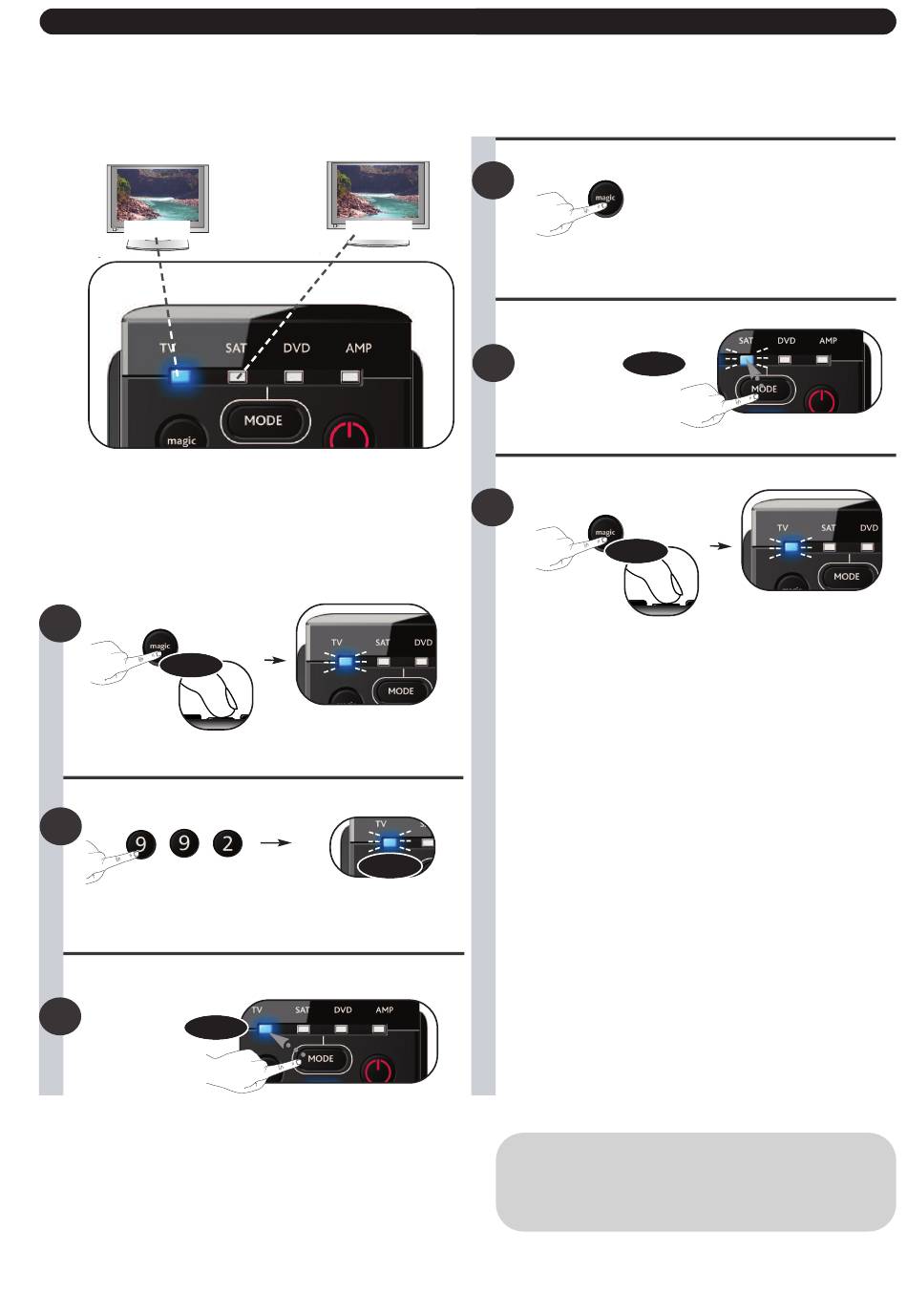 TV SAT DVD AMP

MODE

magic

magic

SAT DVD AMP

MODE

magic

TV SAT DVD

MODE

magic

TV SAT DVD

MODE

9 9 2

TV

TV SAT DVD AMP

MODE