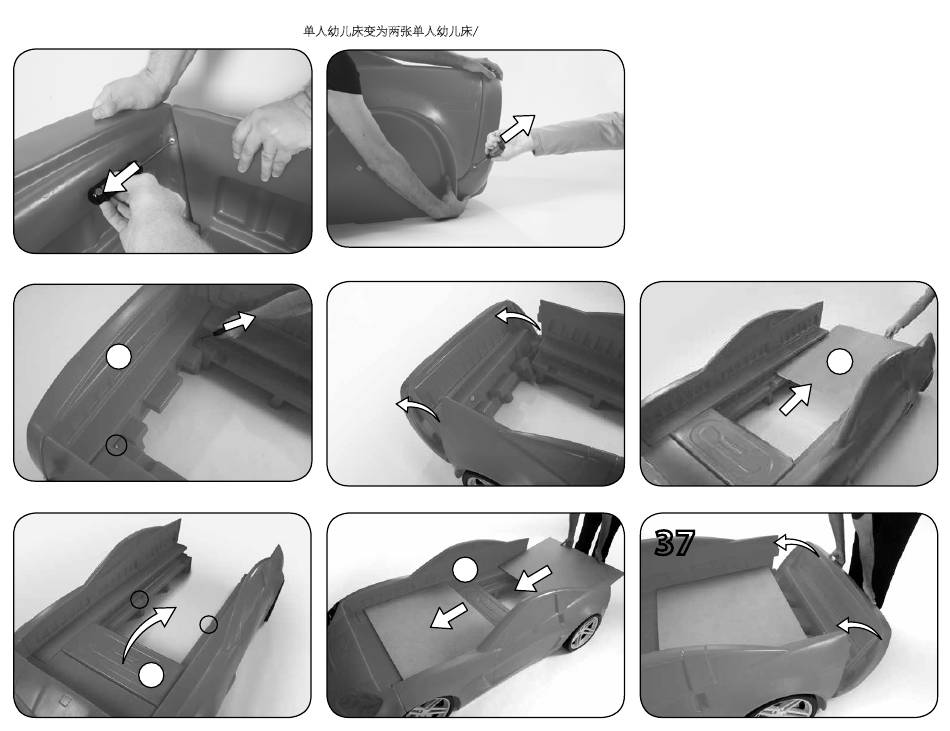 单人幼儿床变为两张单人幼儿床/

37