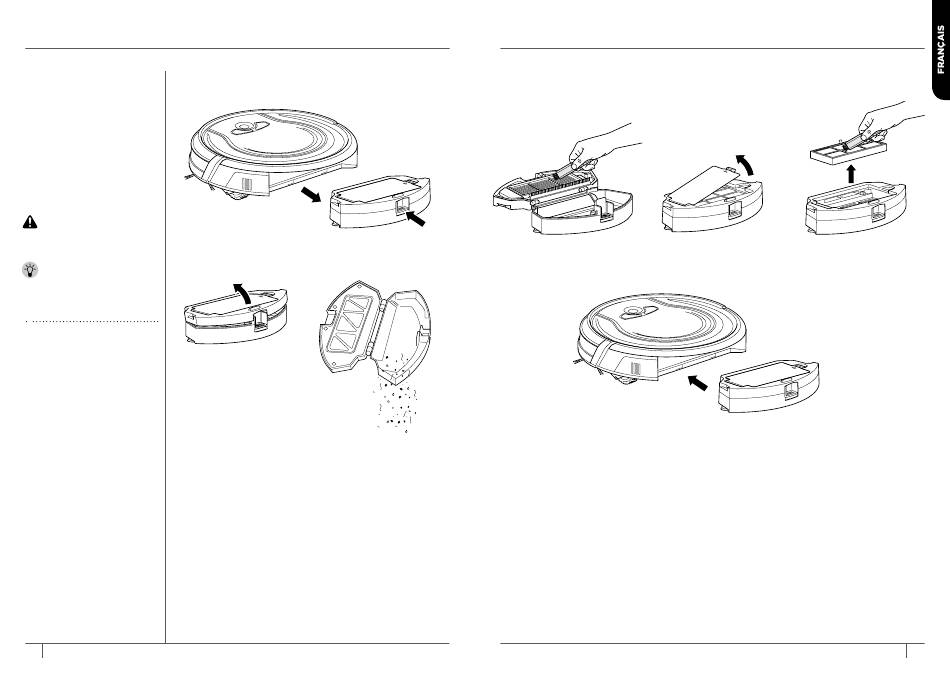 FRANÇAIS