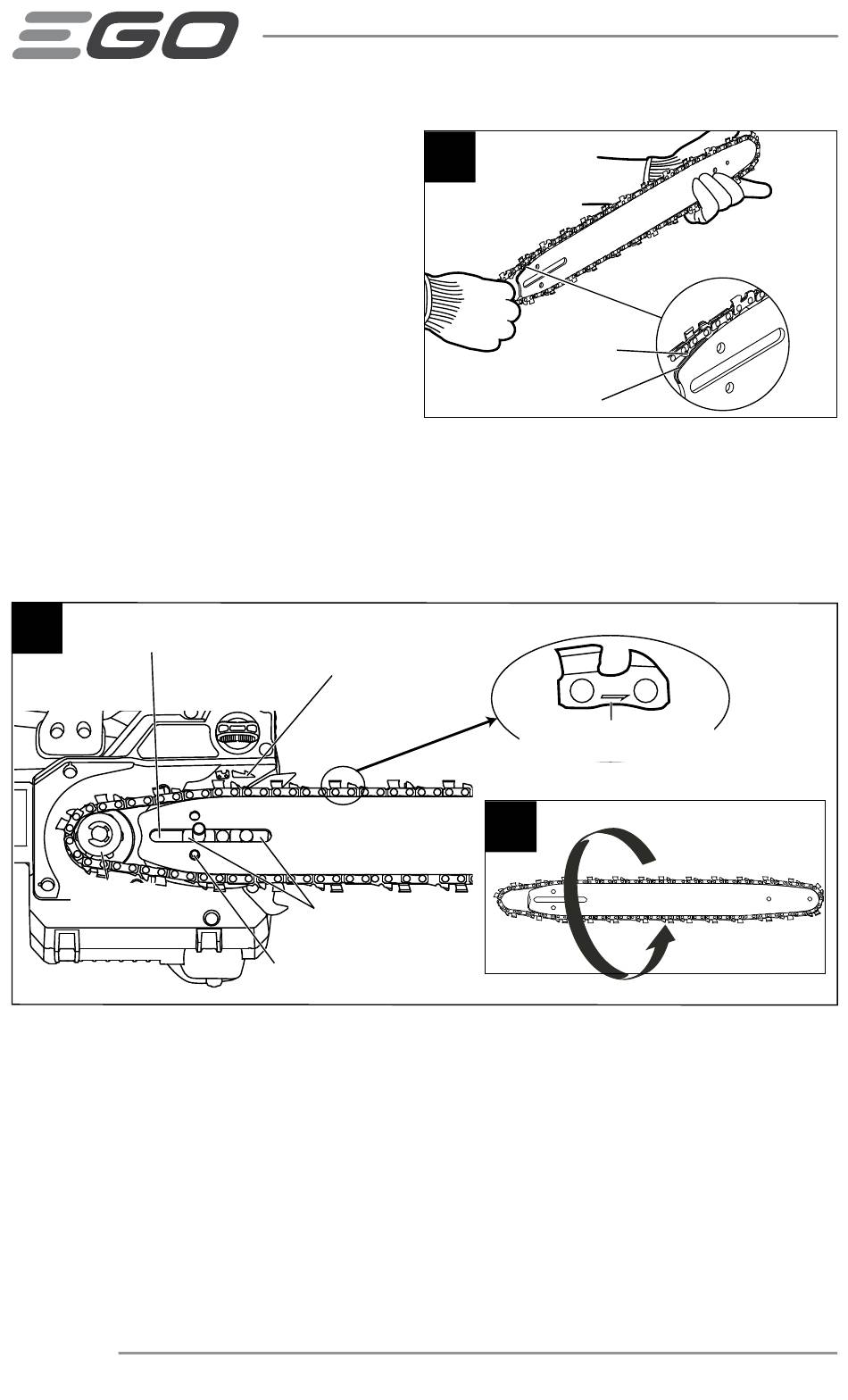 EGO