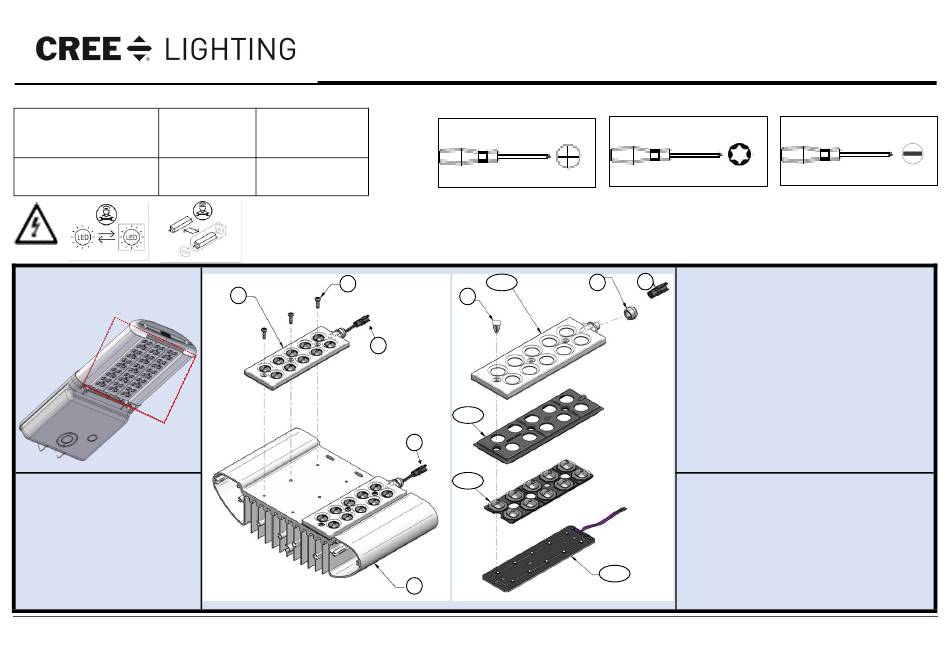 CREE LIGHTING

LED LED