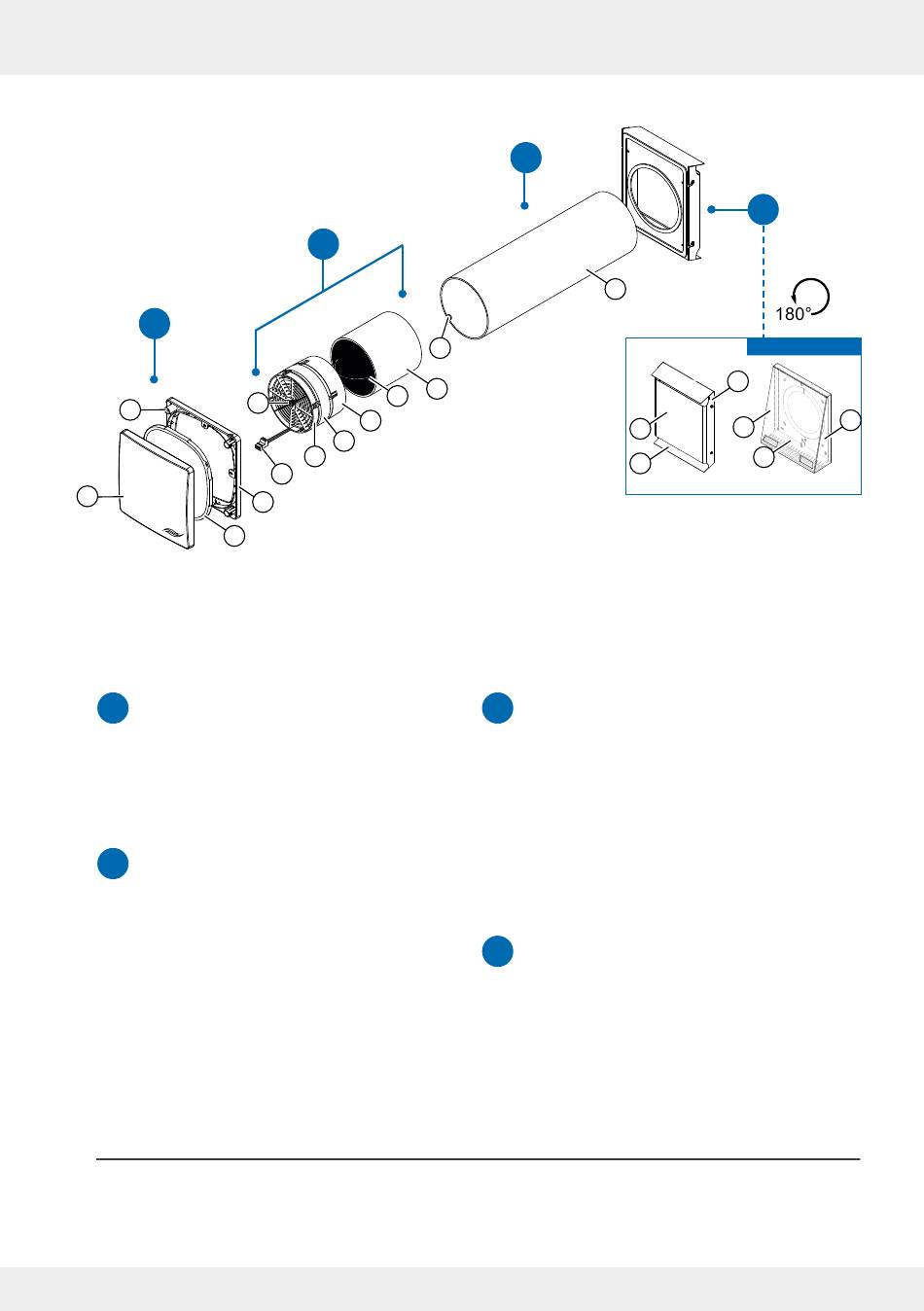 180°