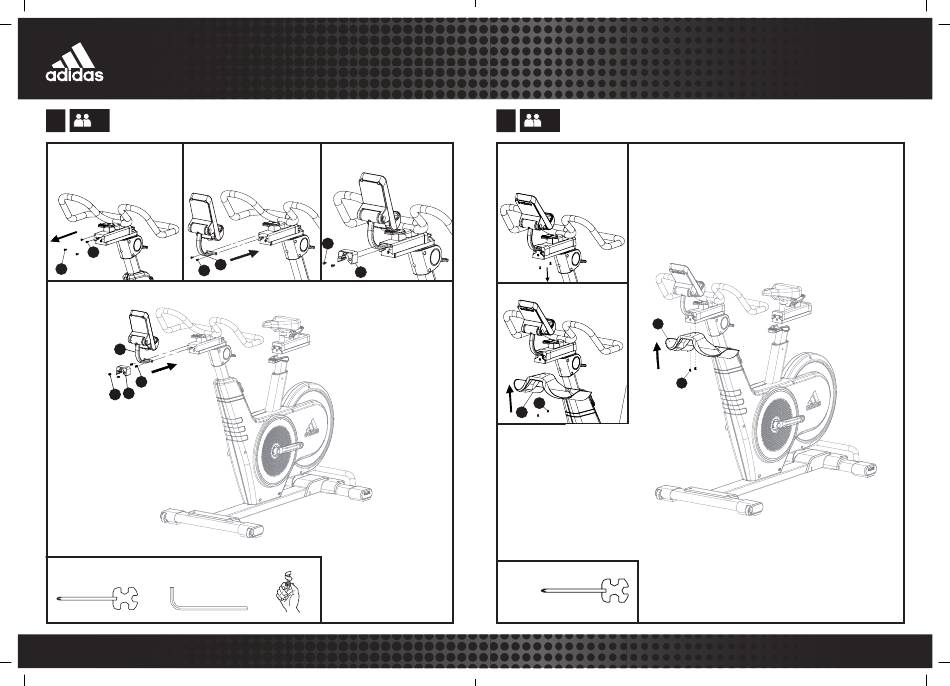 adidas