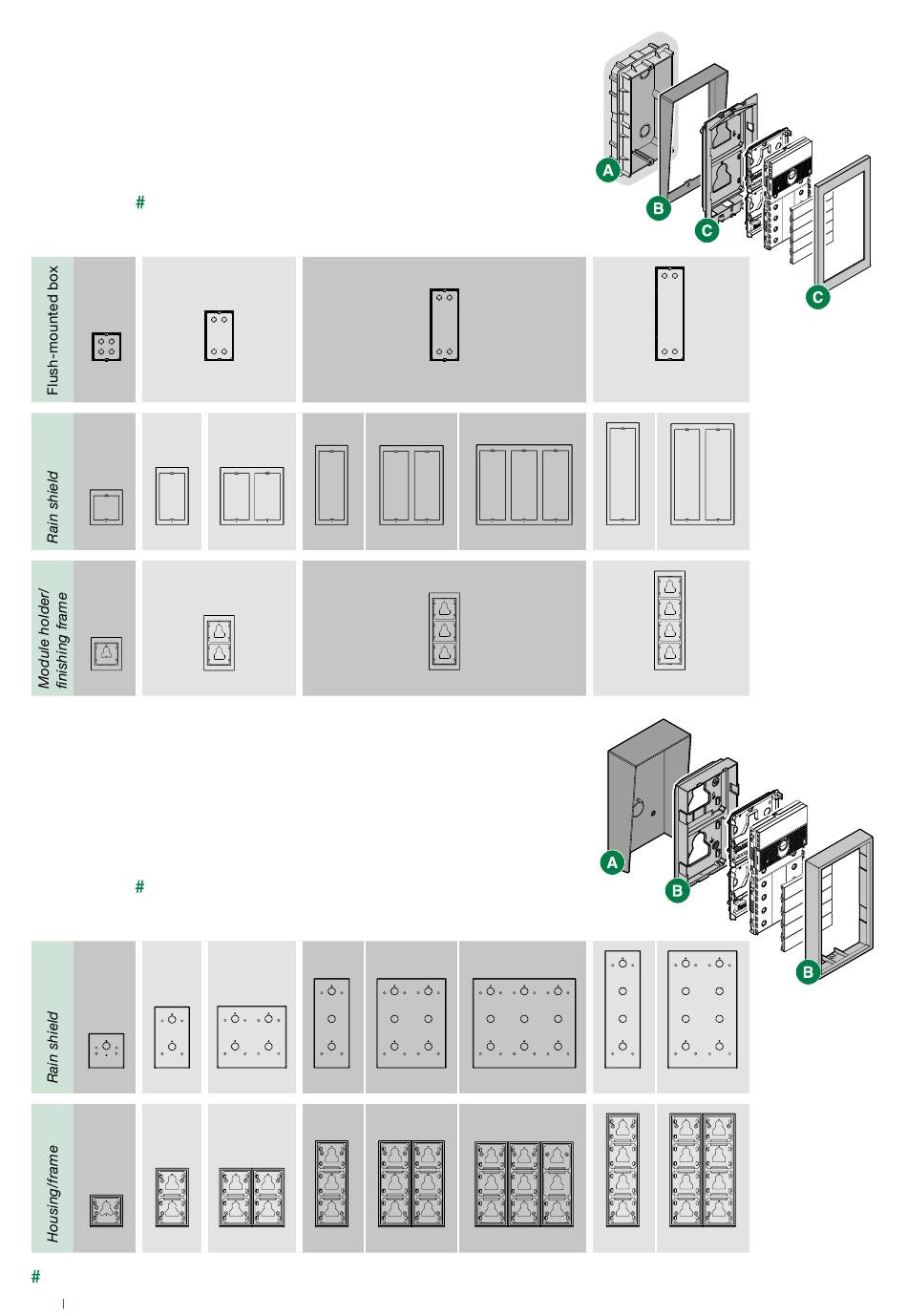 A
B
C
C

#

Flush-mounted box

Rain shield

Module holder/ finishing frame

A
B
B

#

Rain shield

Housing/frame

#