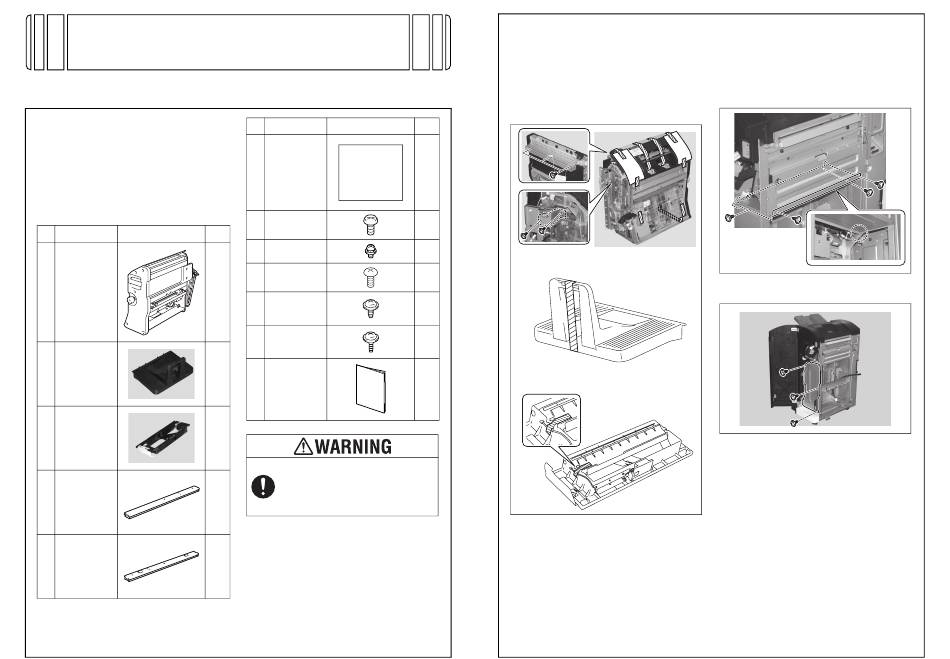 WARNING