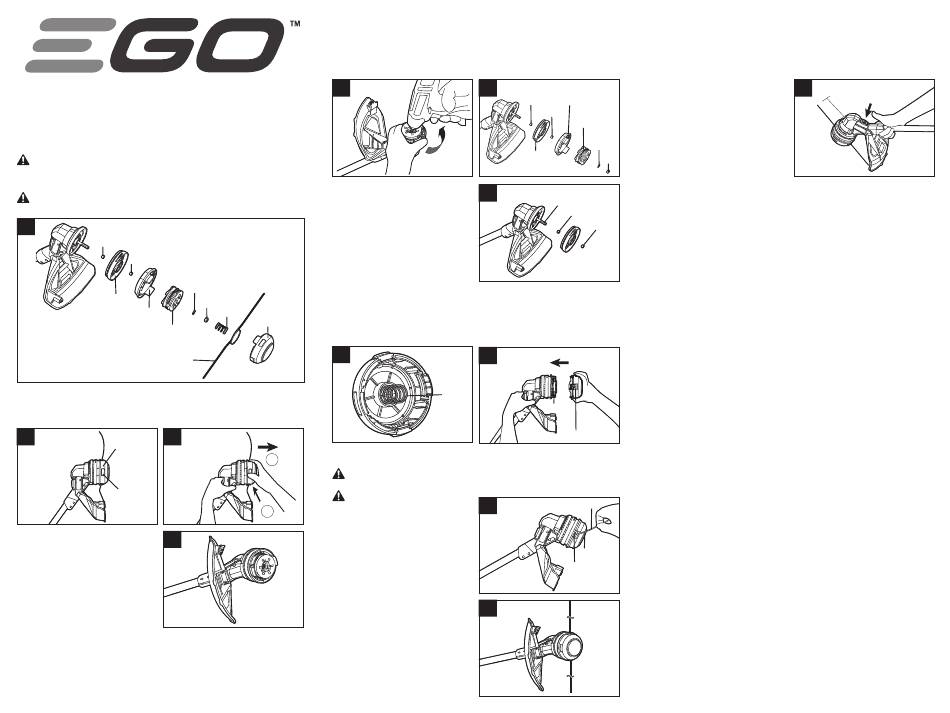 EGO™