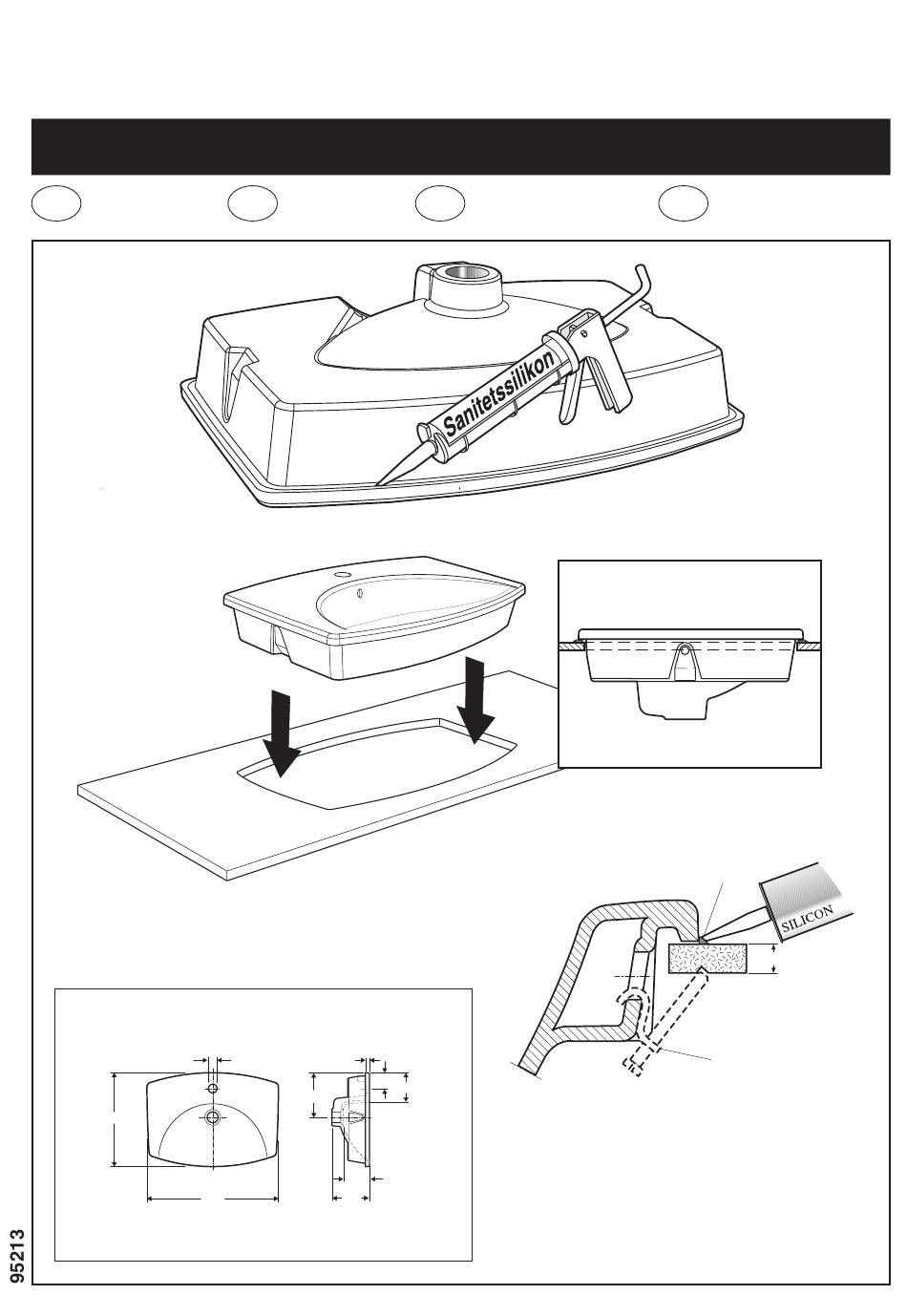 Sanitetssilikon

SILICON

95213