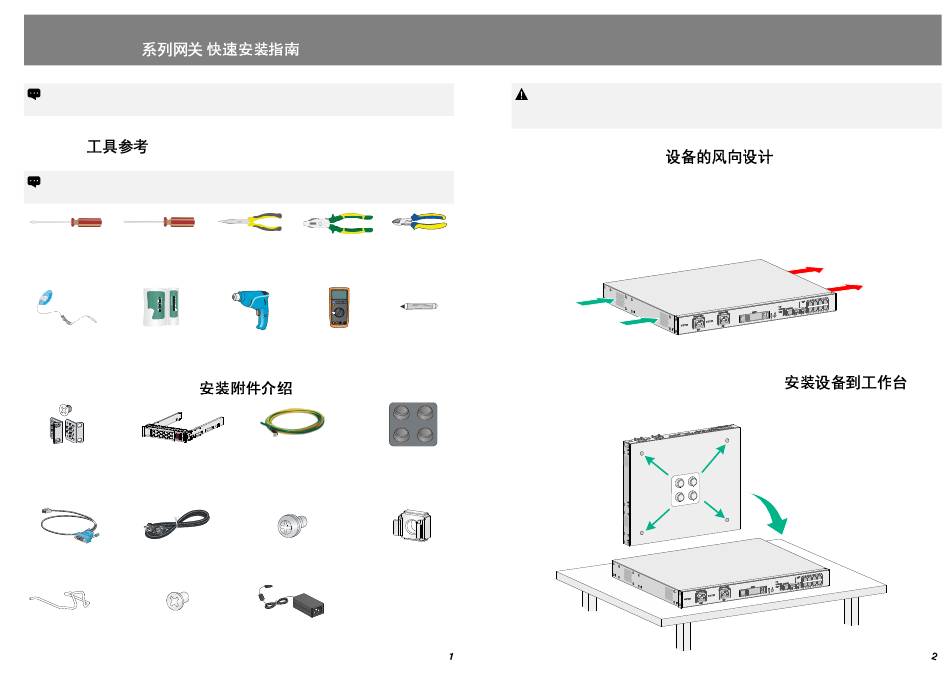 系列网关 快速安装指南

工具参考

安装附件介绍

1

设备的风向设计

安装设备到工作台

2