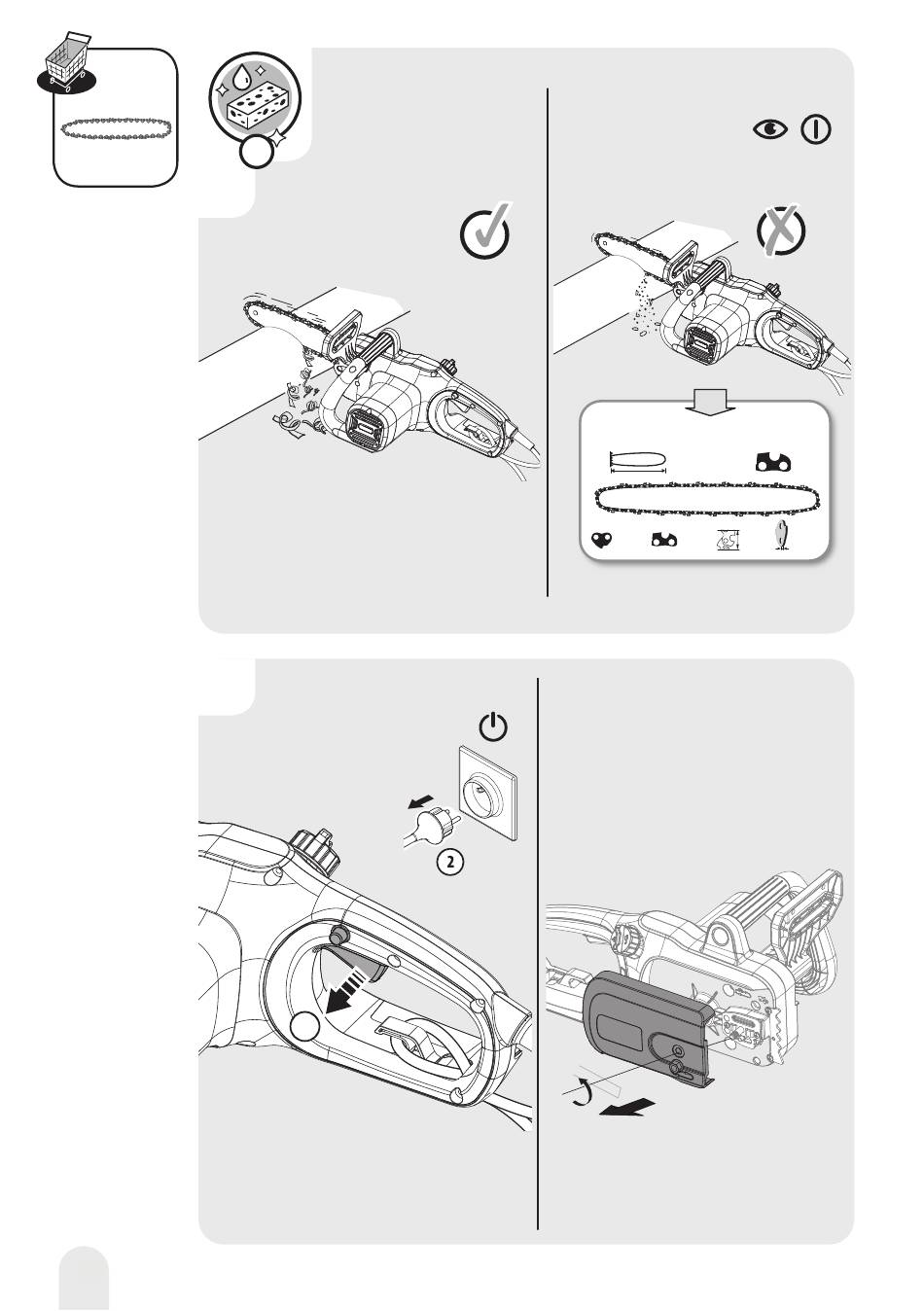 2