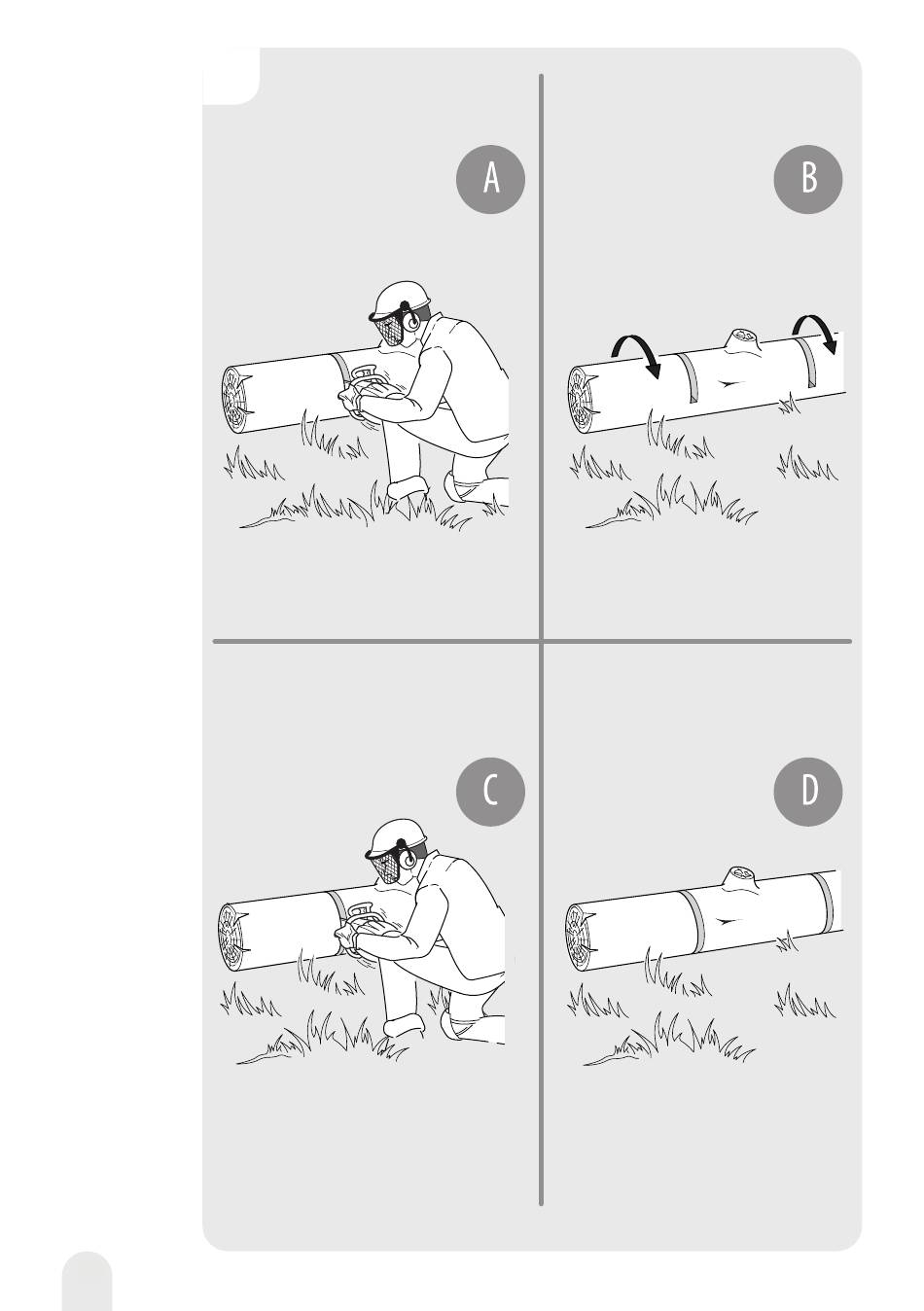 A

B

C

D