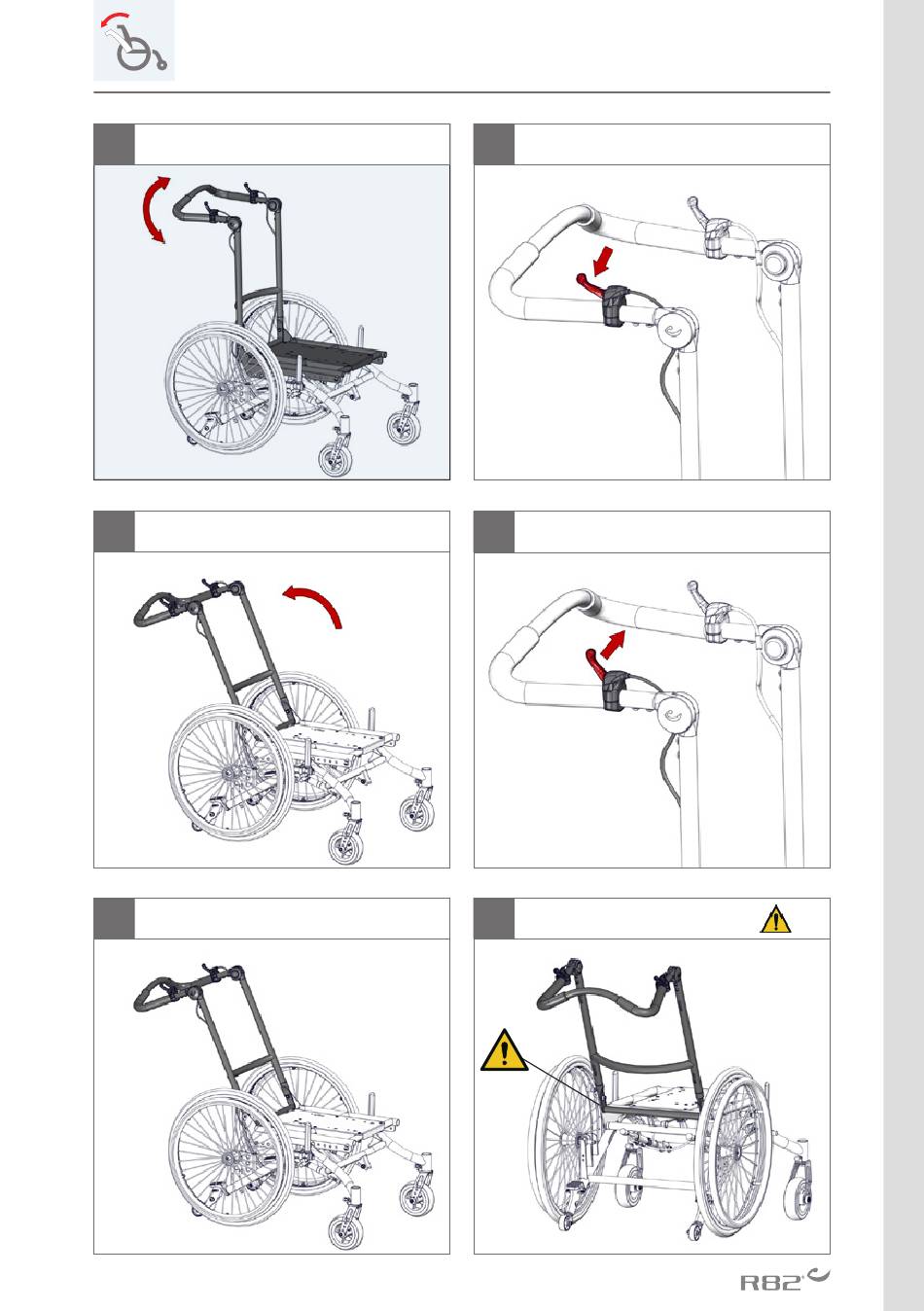 R82