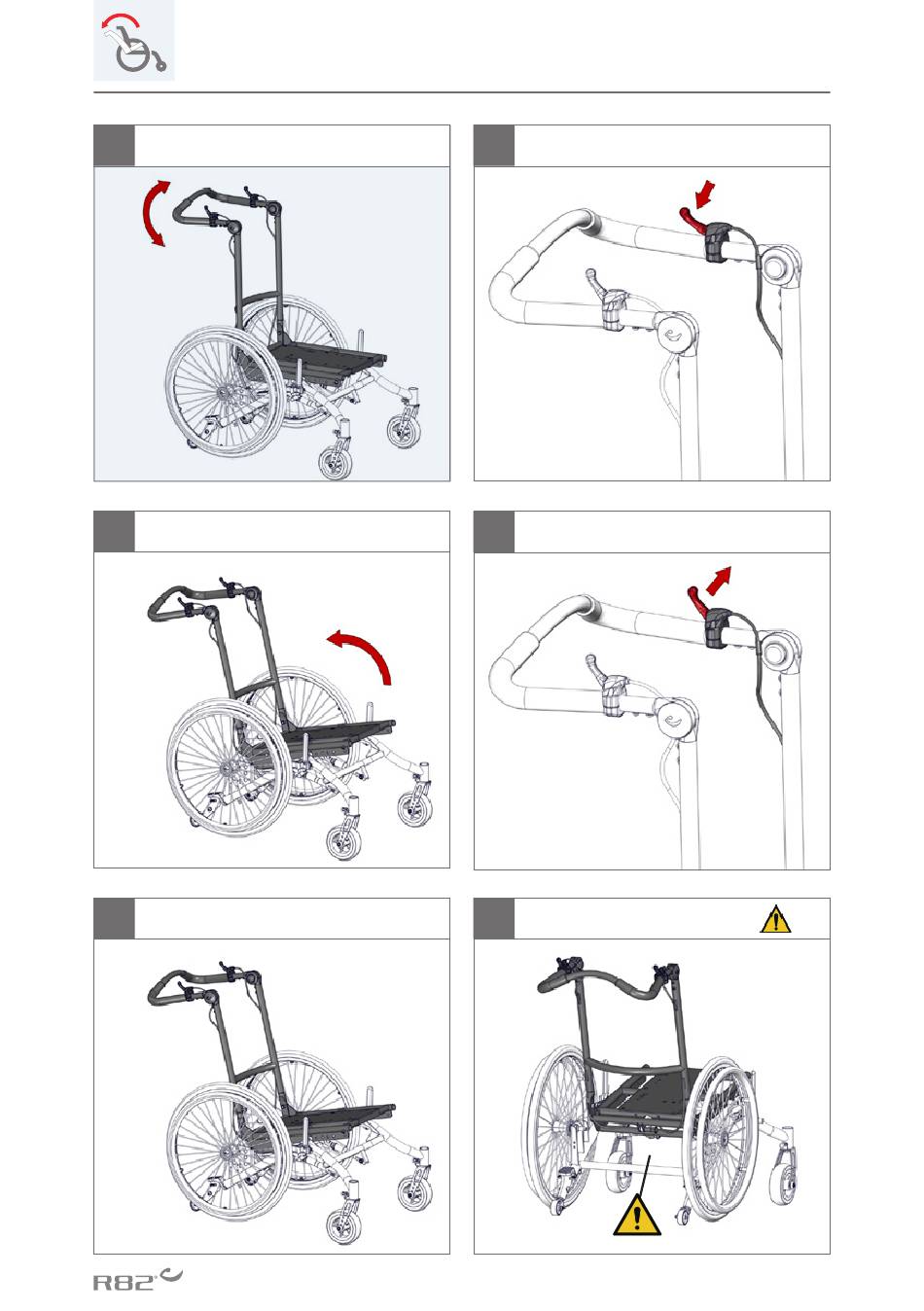 R82