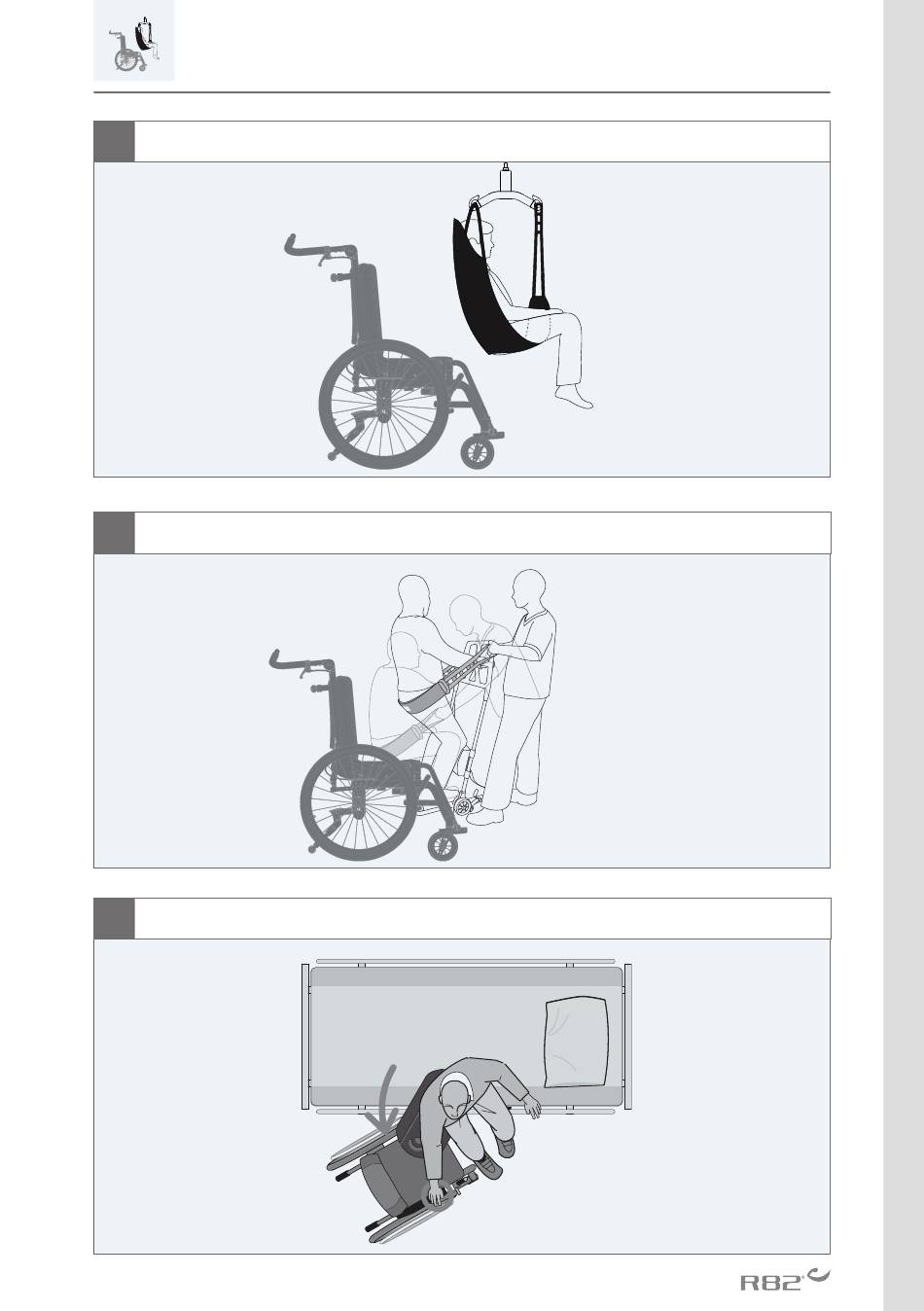 R82