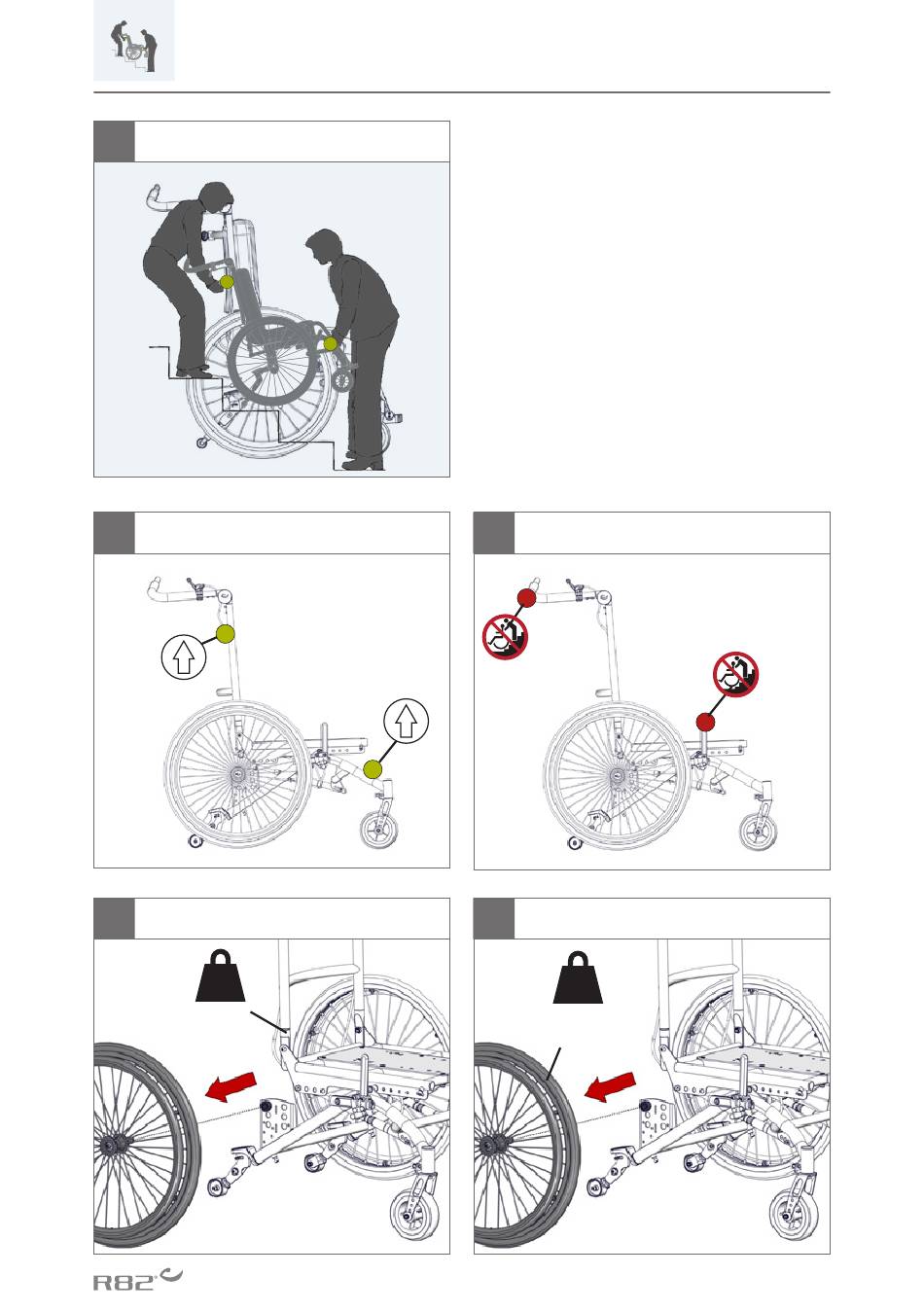 R82