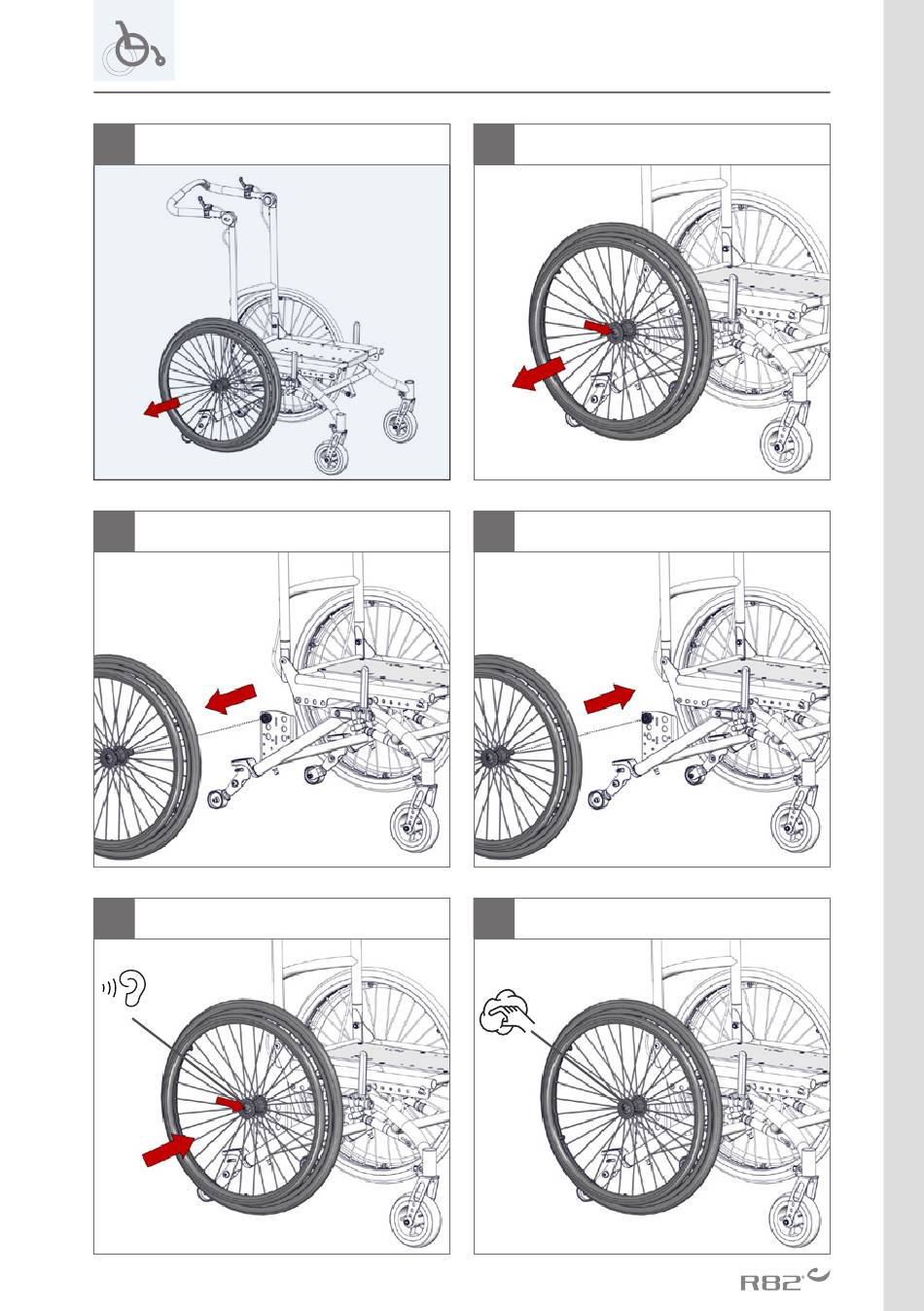 R82