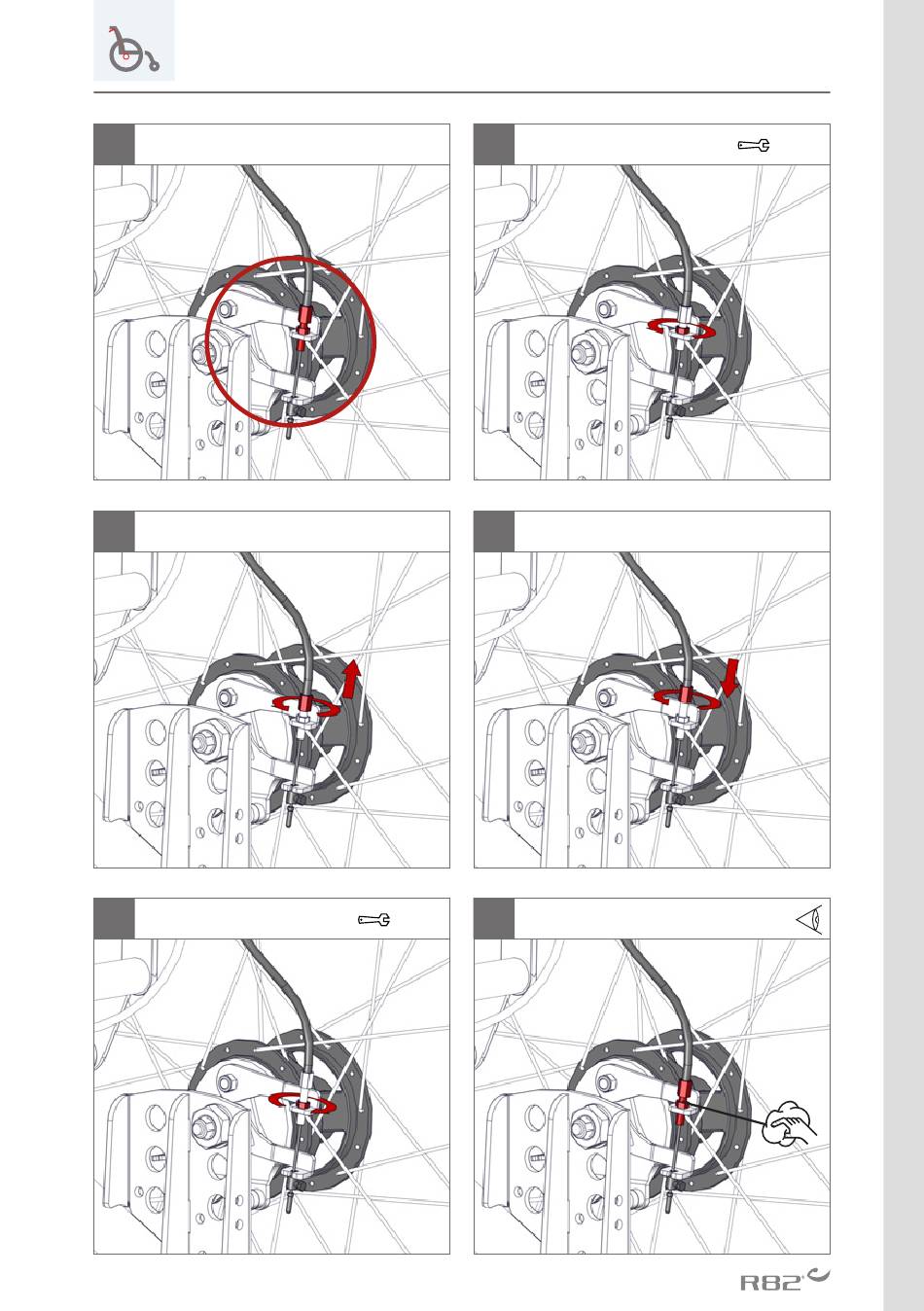 R82