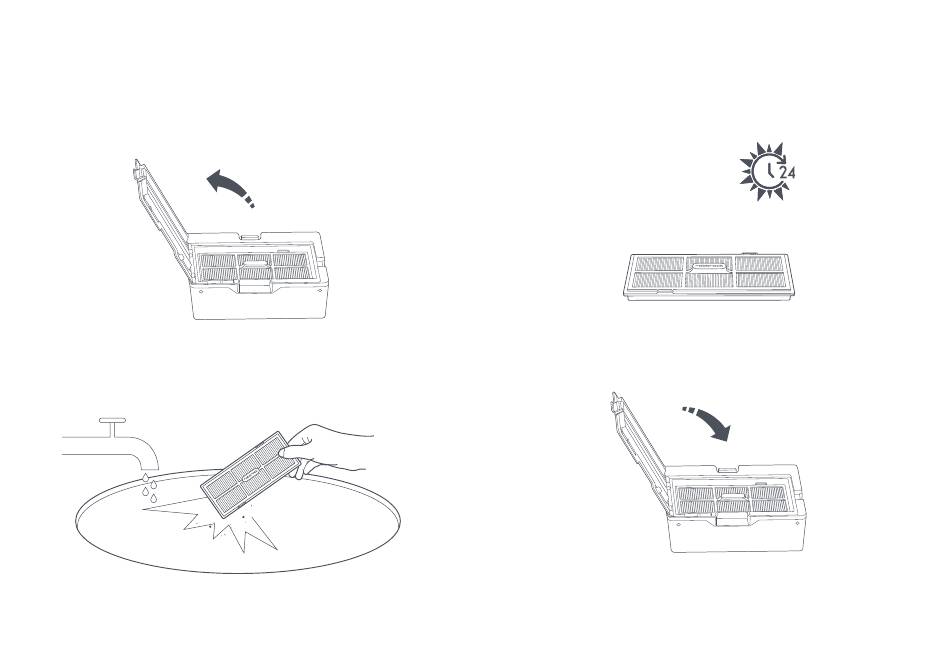 24