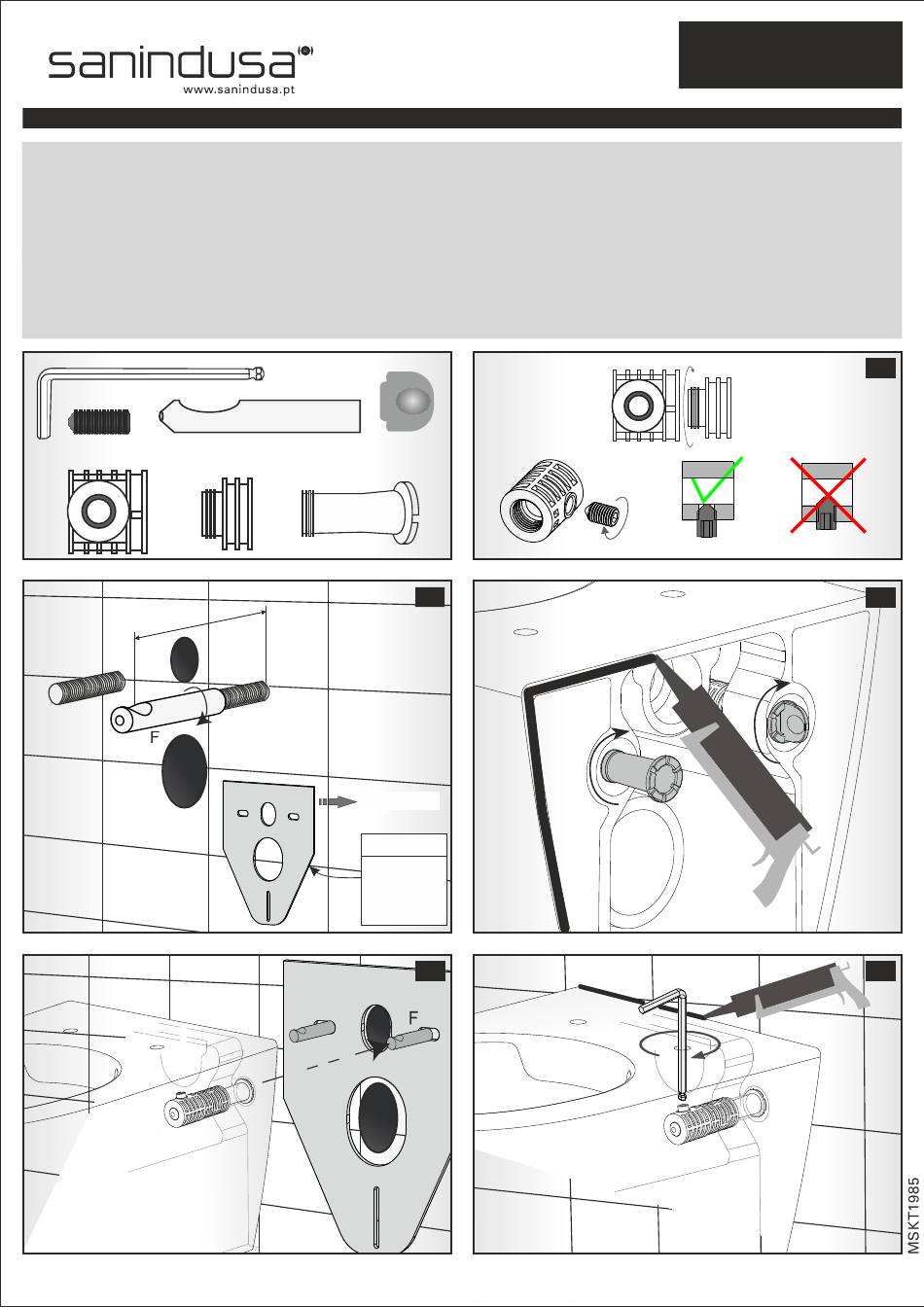 sanindusa
www.sanindusa.pt

F

F

MSKT1985