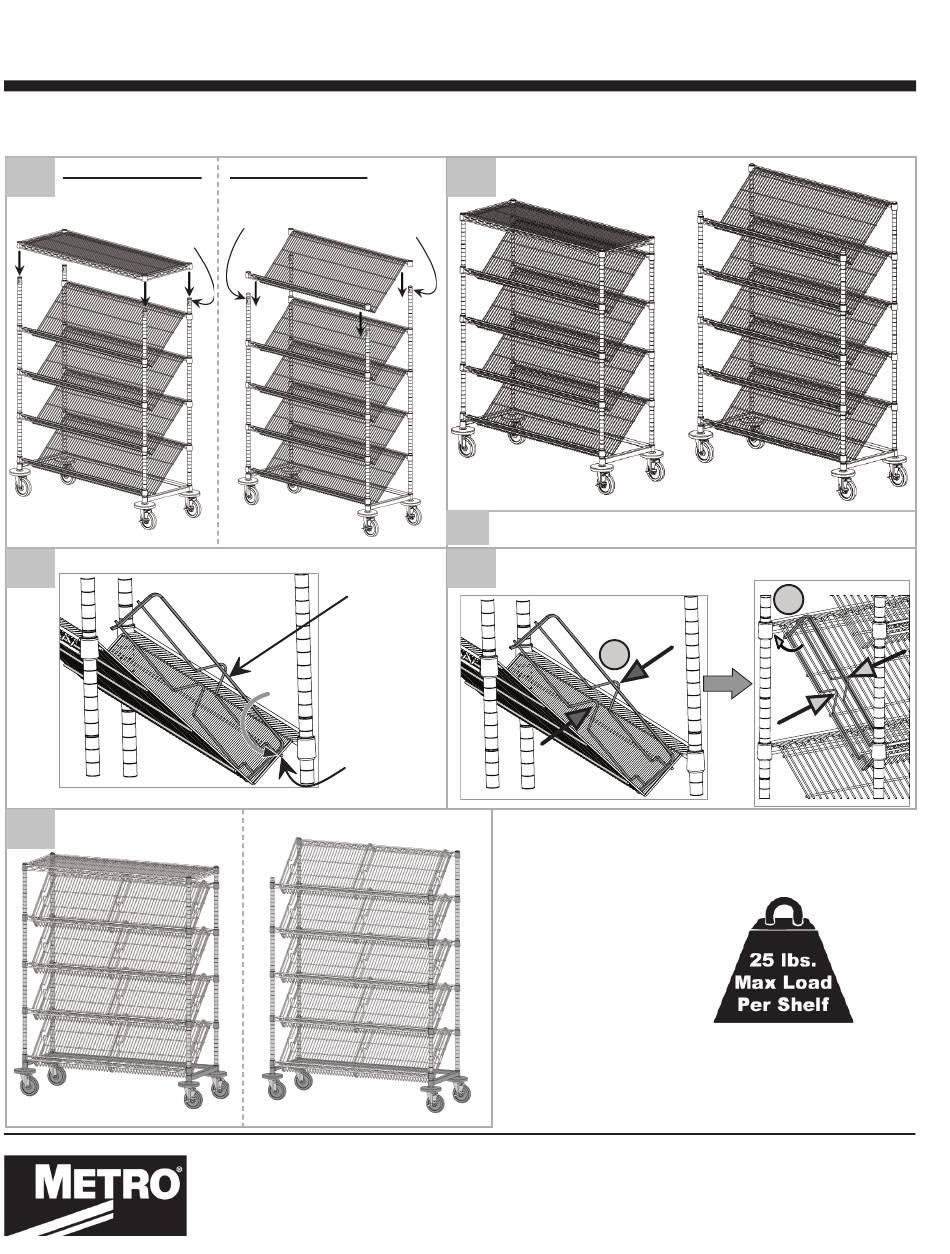 25 lbs. Max Load Per Shelf

METRO®