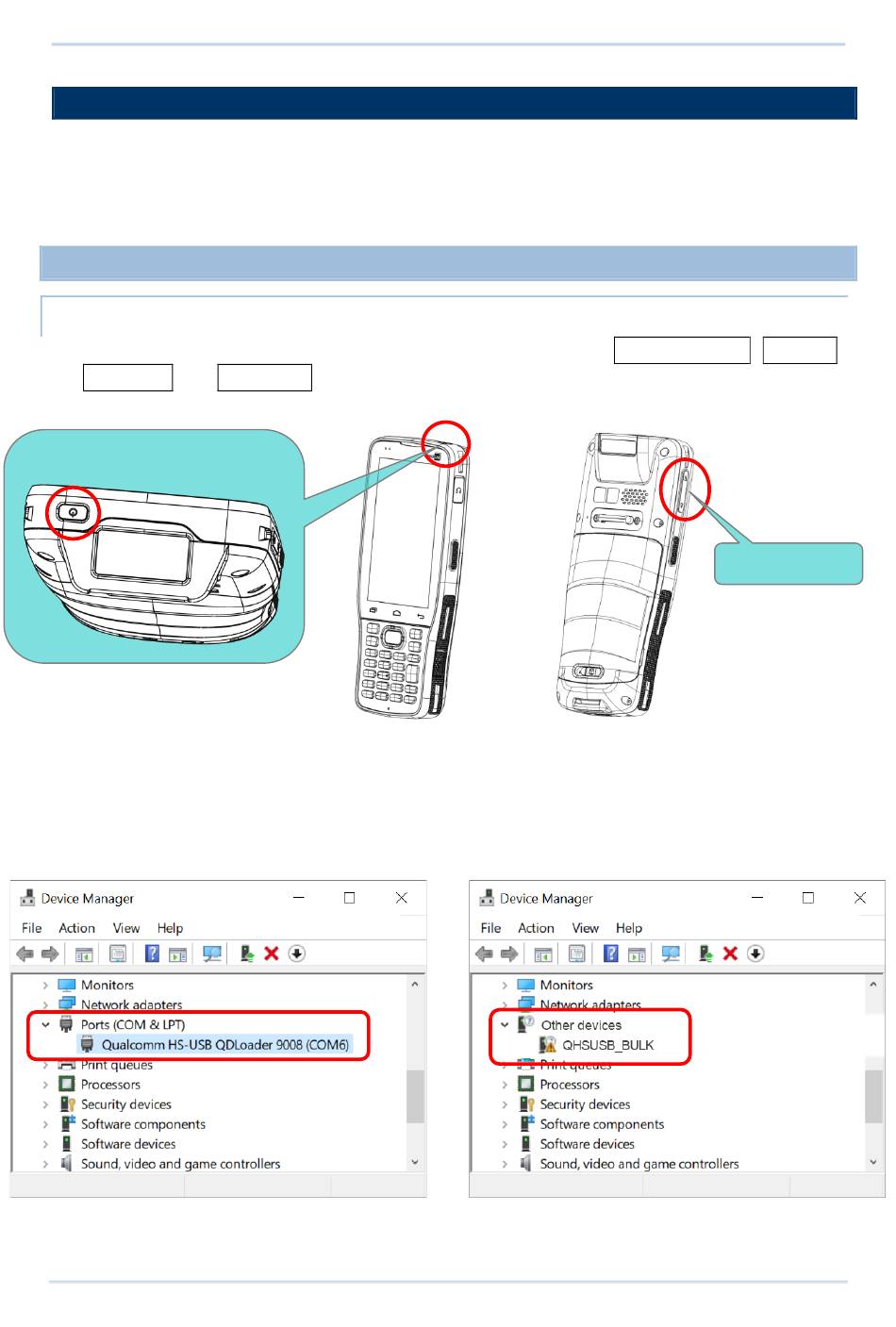 Device Manager

File Action View Help

Monitors
Network adapters
Ports (COM & LPT)
Qualcomm HS-USB QDLoader 9008 (COM6)
Print queues
Processors
Security devices
Software components
Software devices
Sound, video and game controllers

Device Manager

File Action View Help

Monitors
Network adapters
Other devices
QHSUSB_BULK
Print queues
Processors
Security devices
Software components
Software devices
Sound, video and game controllers