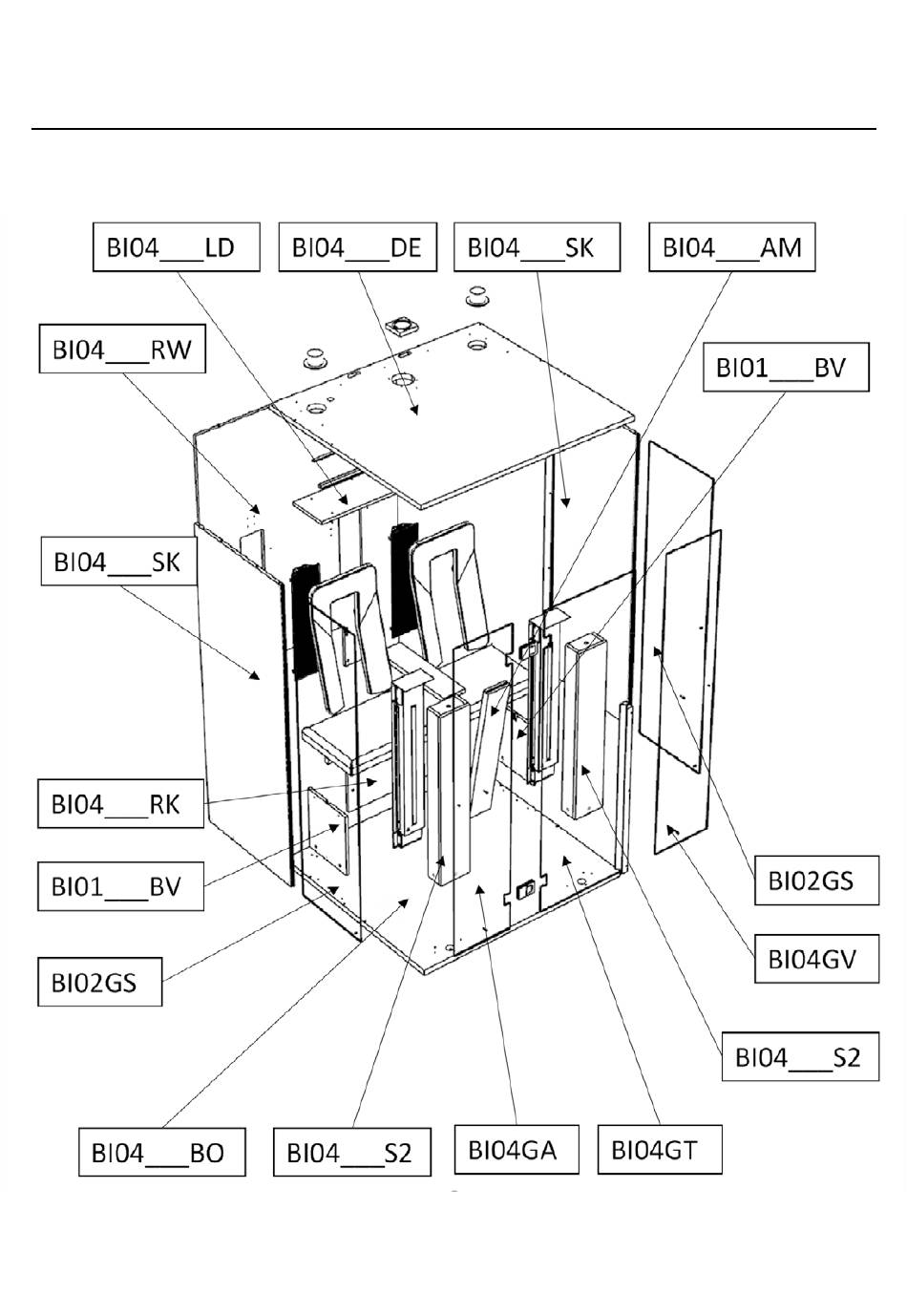 BI04___LD

BI04___DE

BI04___SK

BI04___AM

BI04___RW

BI01___BV

BI04___SK

BI04___RK

BI01___BV

BI02GS

BI02GS

BI04GV

BI04___S2

BI04___BO

BI04___S2

BI04GA

BI04GT