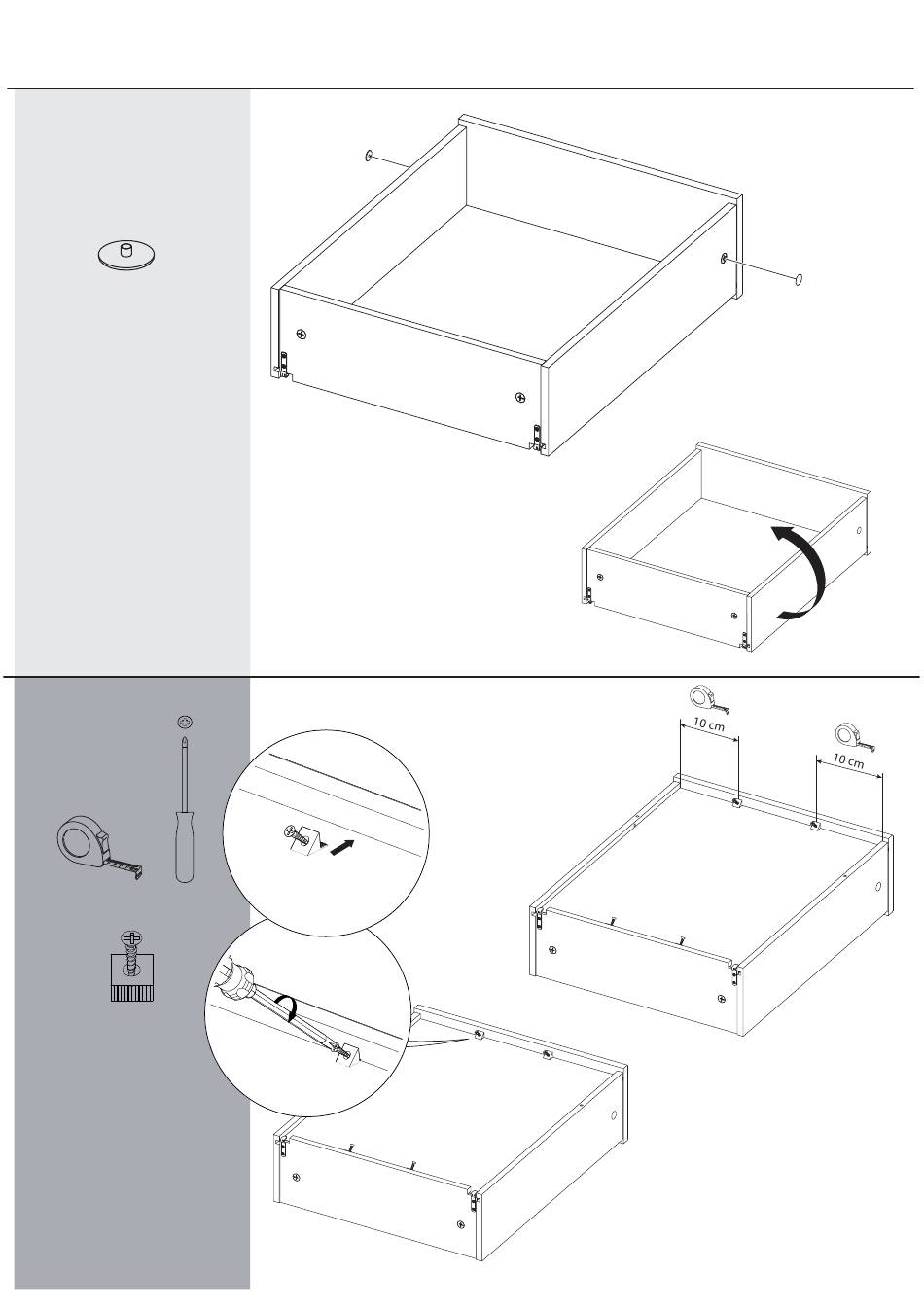 10 cm

10 cm