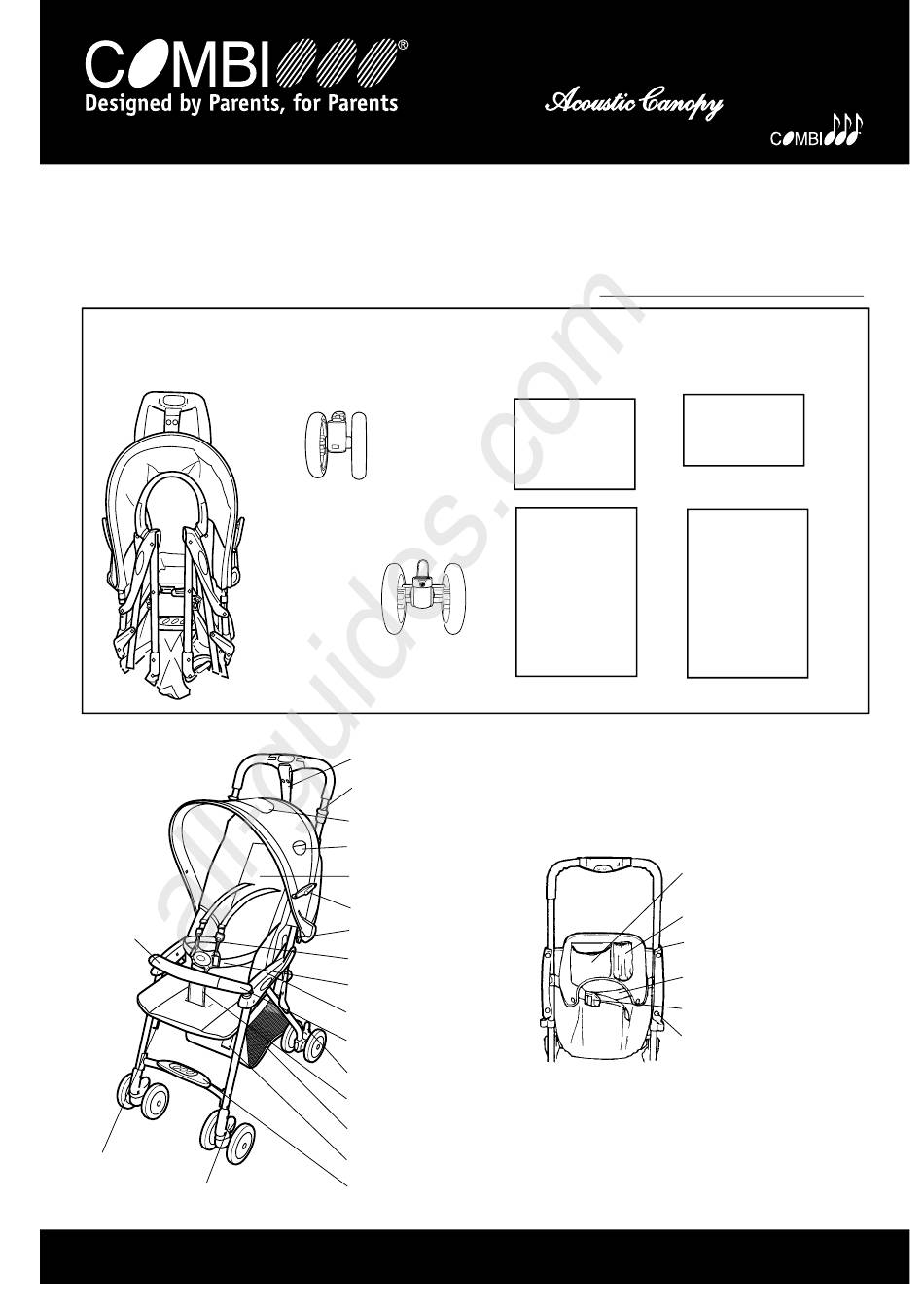 COMBI®
Designed by Parents, for Parents

Acoustic Canopy

COMBI

allguides.com