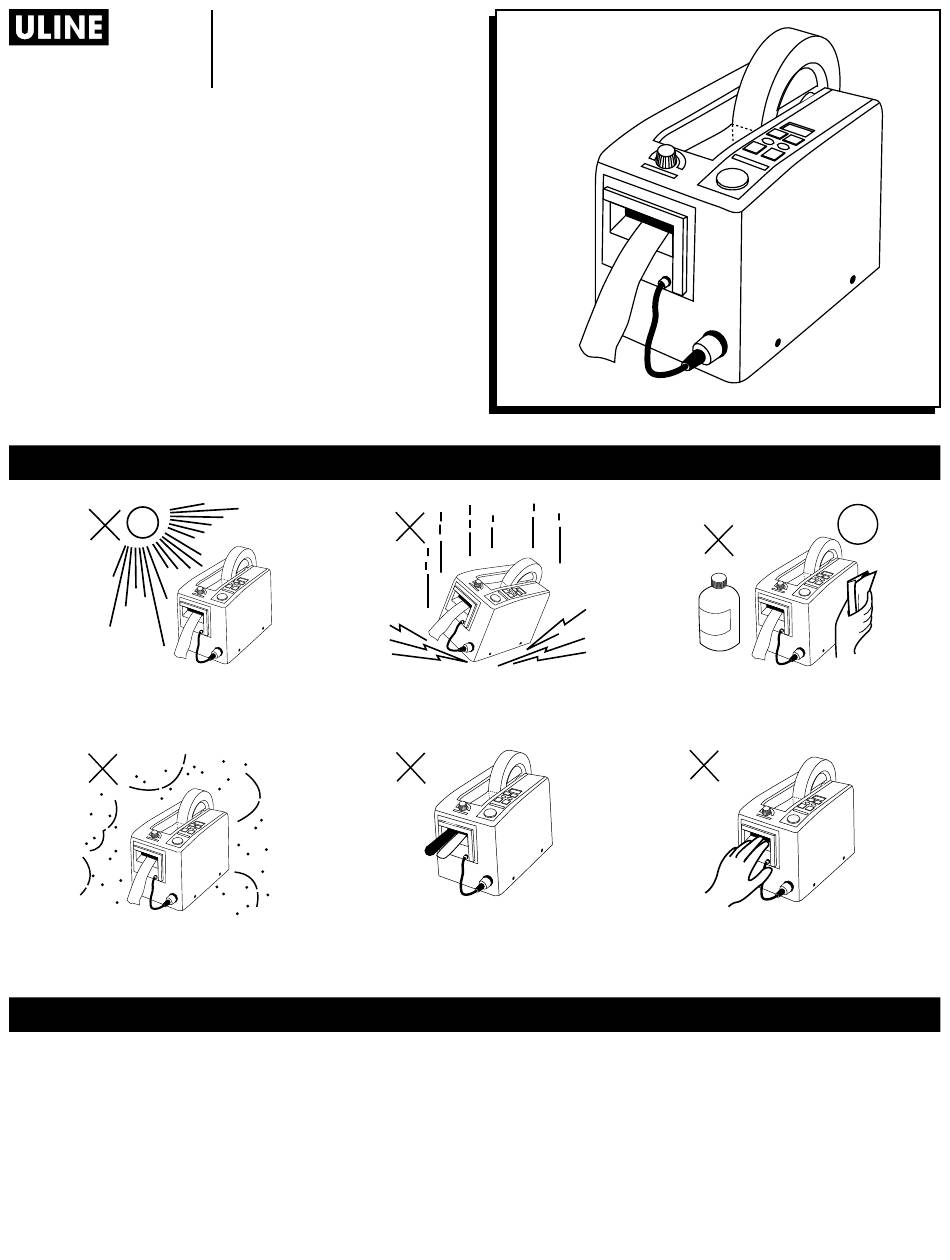 ULINE