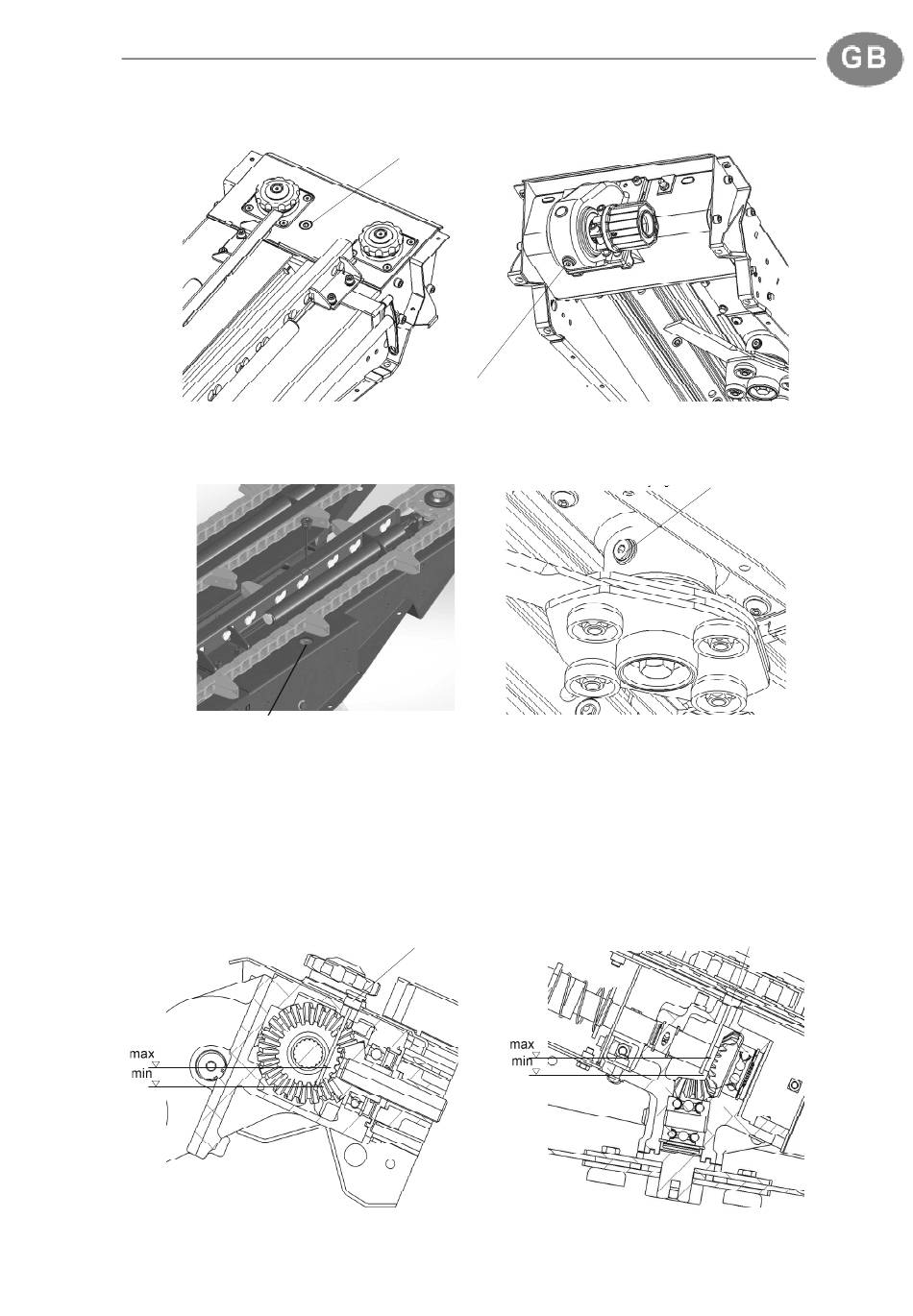 GB

max
min

max
min