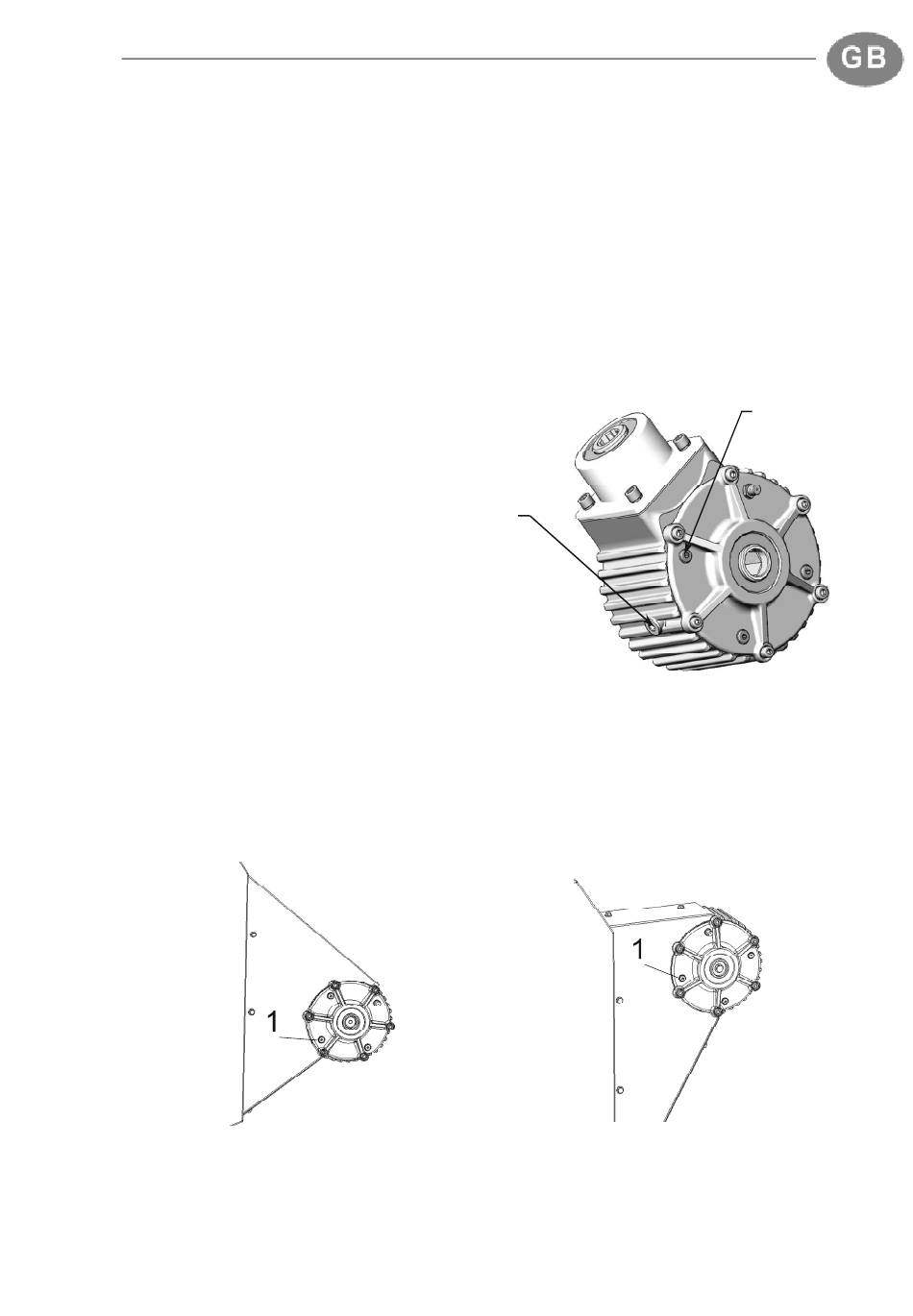 GB

1

1