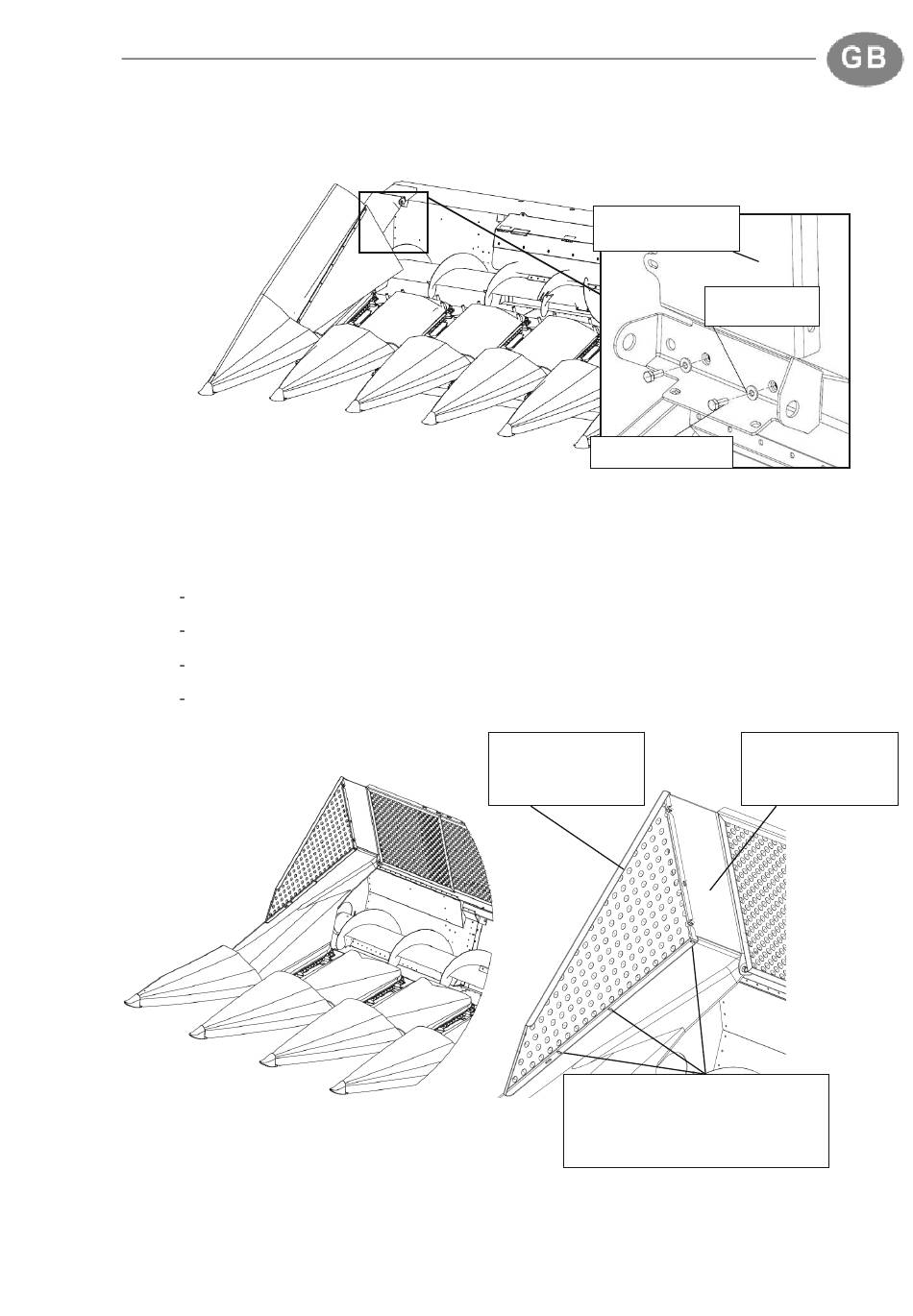 GB

-

-

-

-