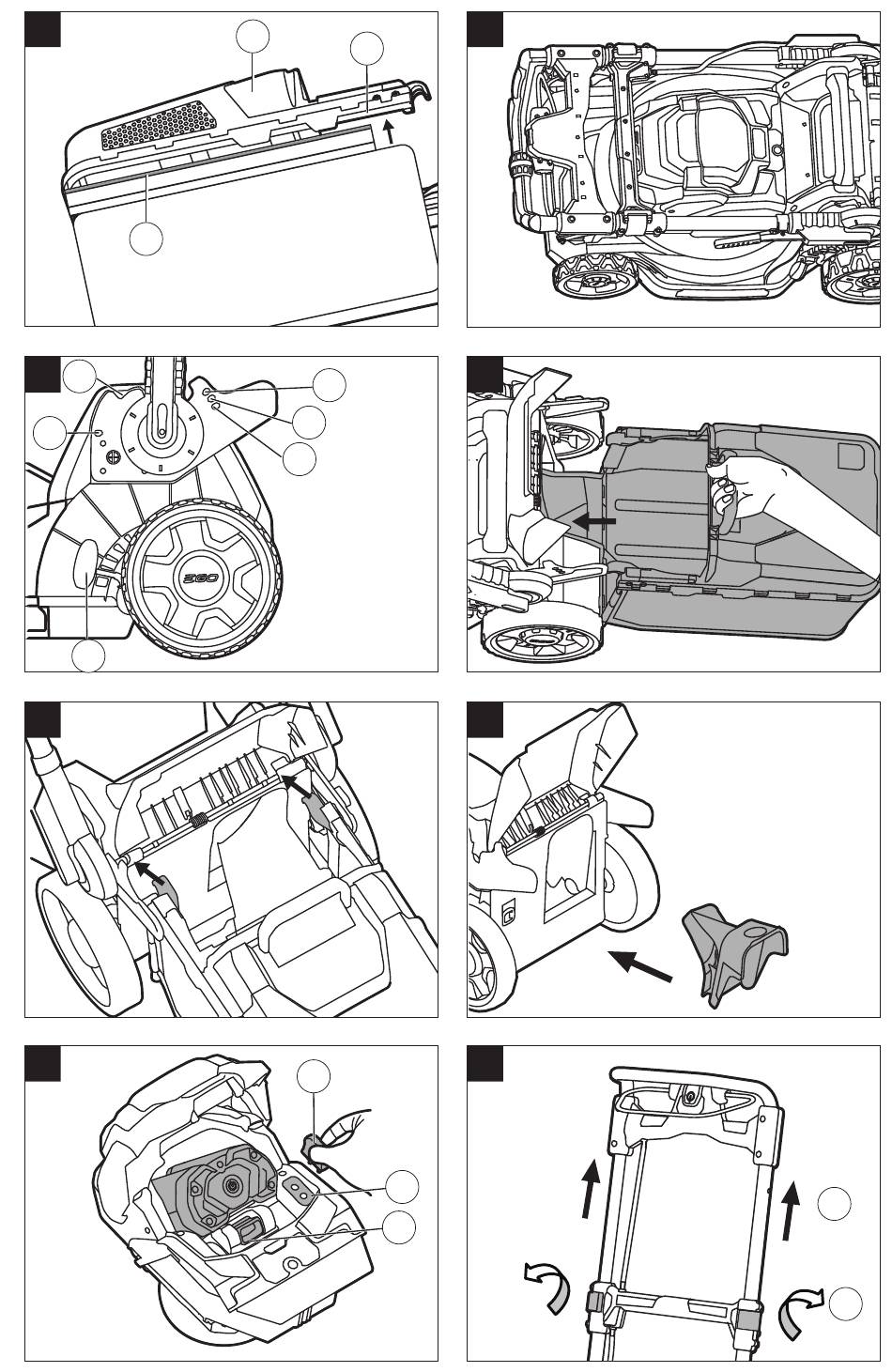 EGO