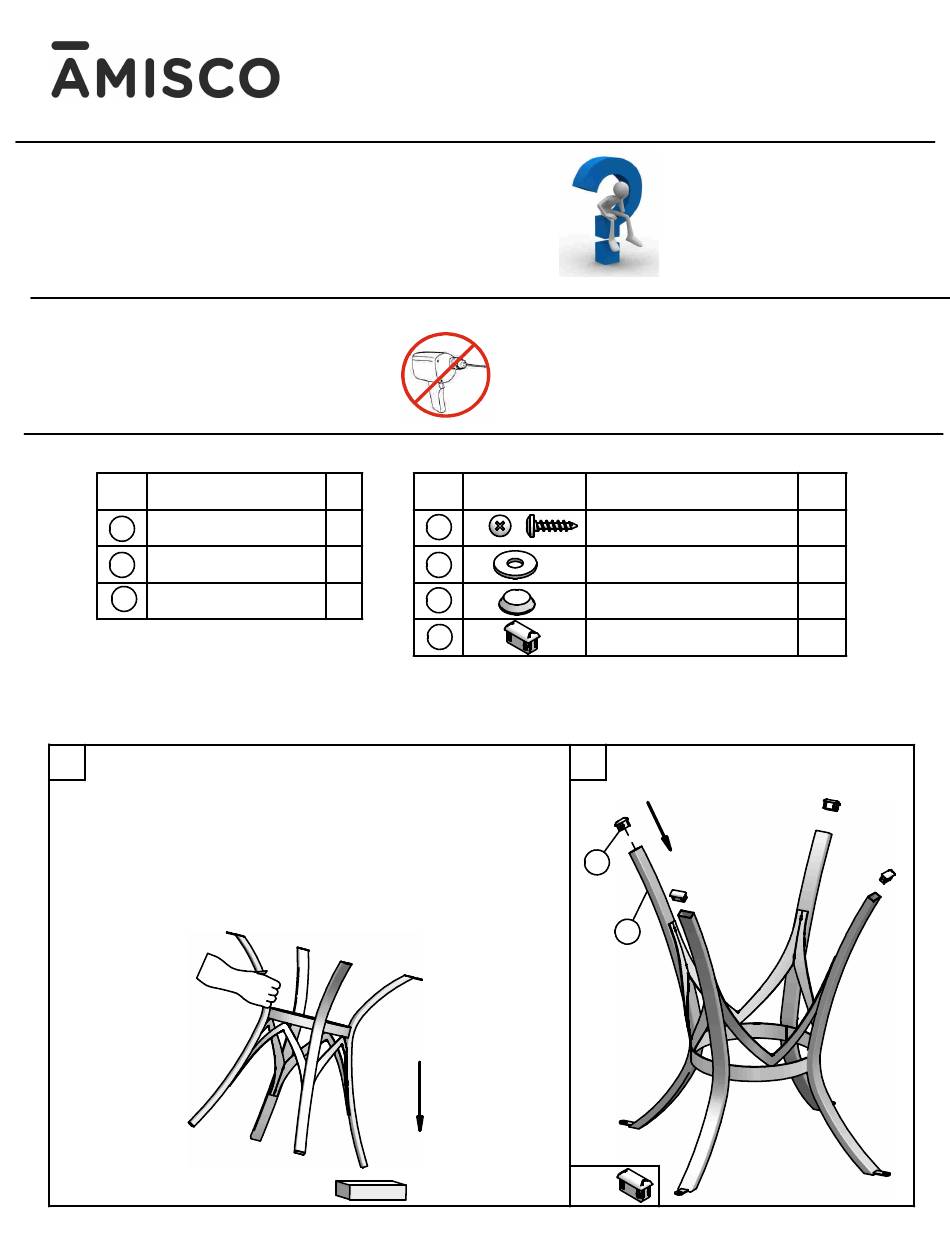 AMISCO