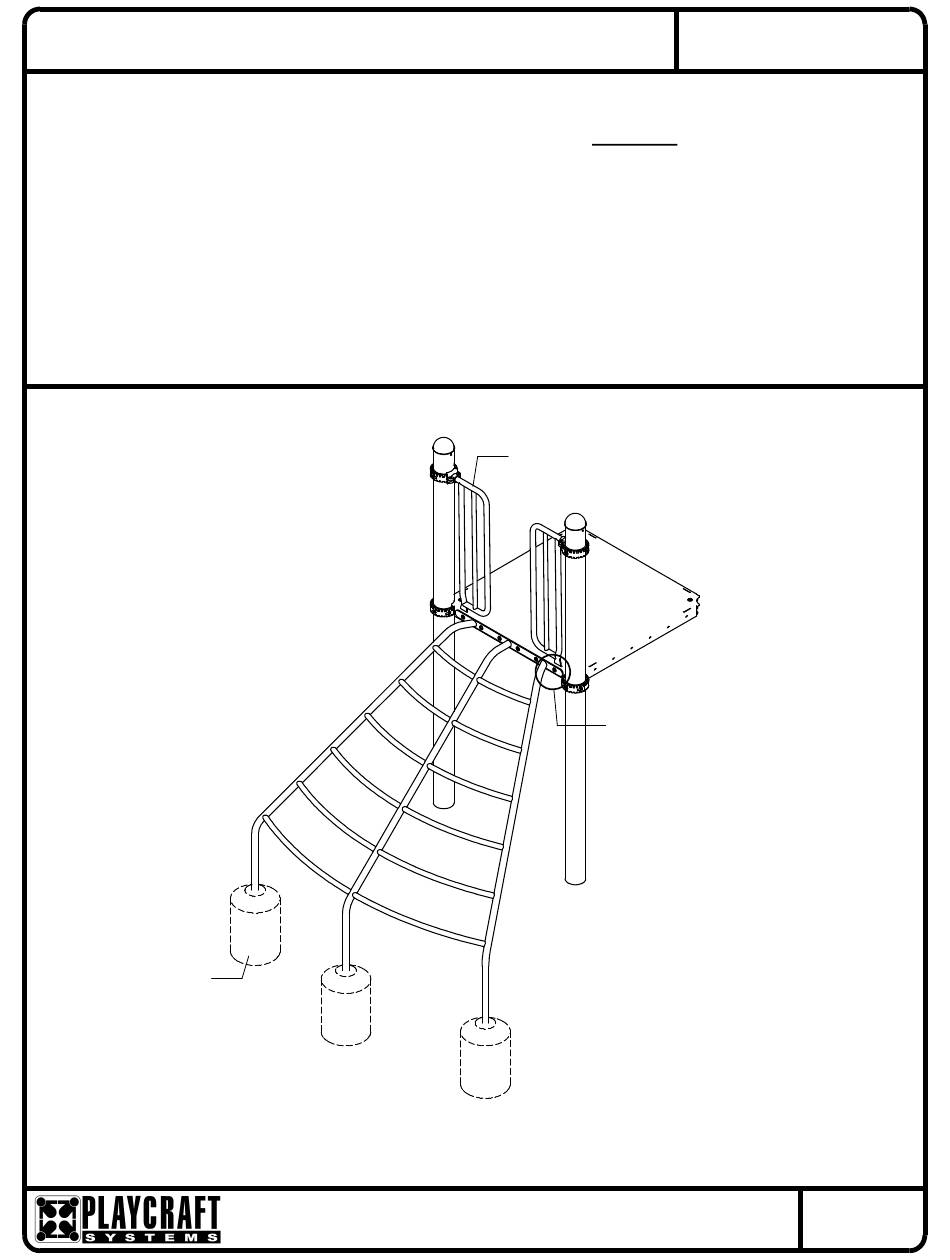 PLAYCRAFT
SYSTEMS