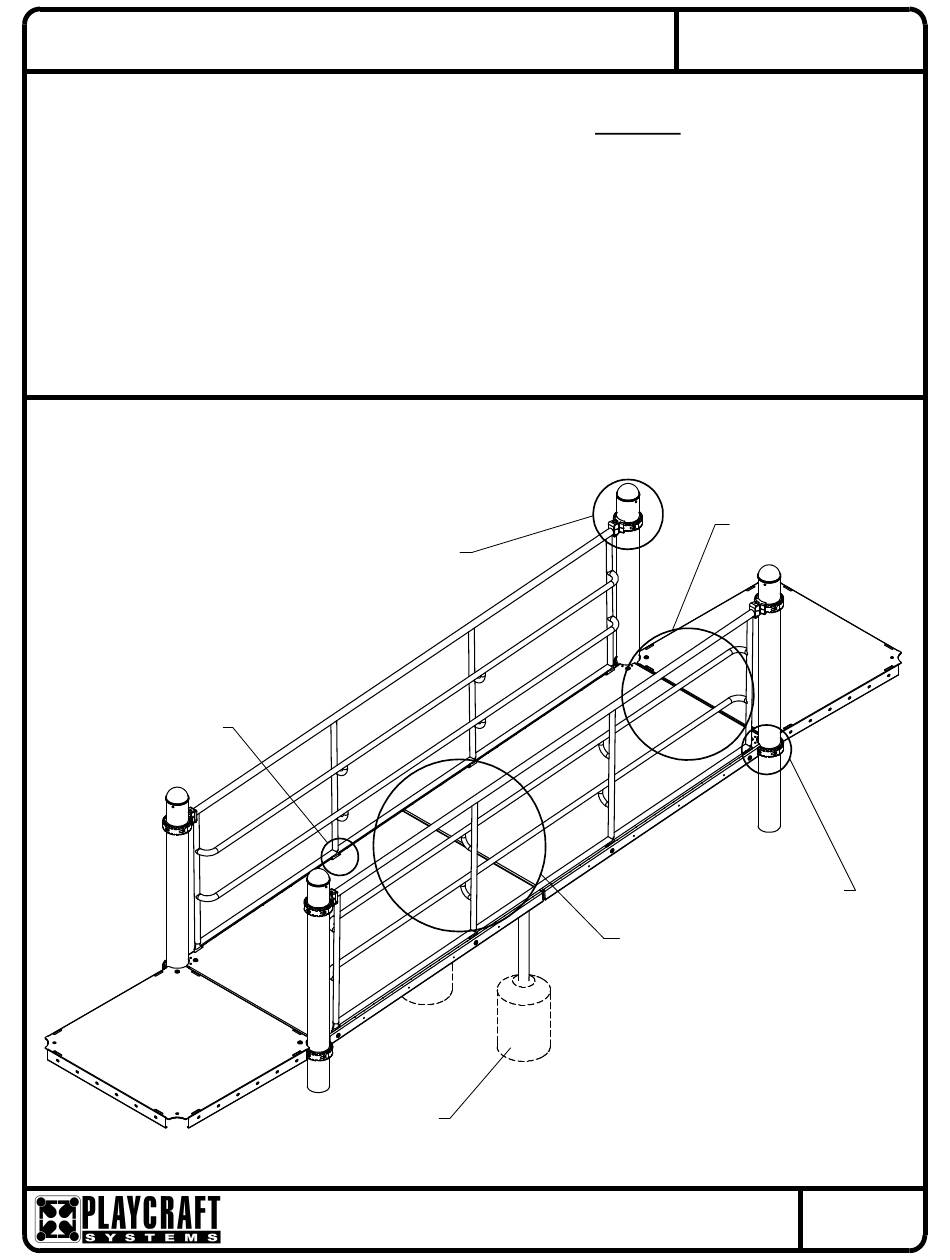 PLAYCRAFT
SYSTEMS