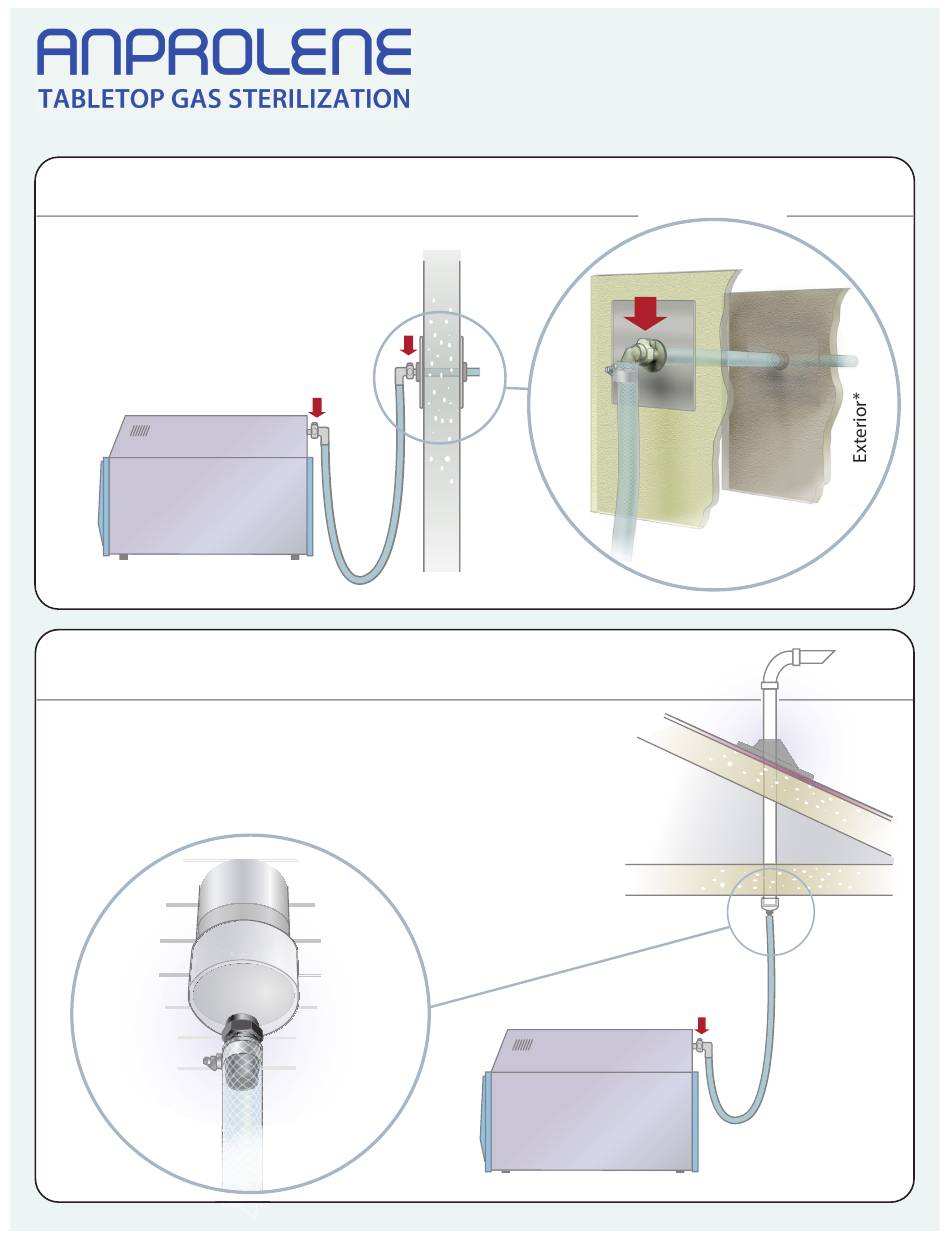 ANPROLENE
TABLETOP GAS STERILIZATION

Exterior*