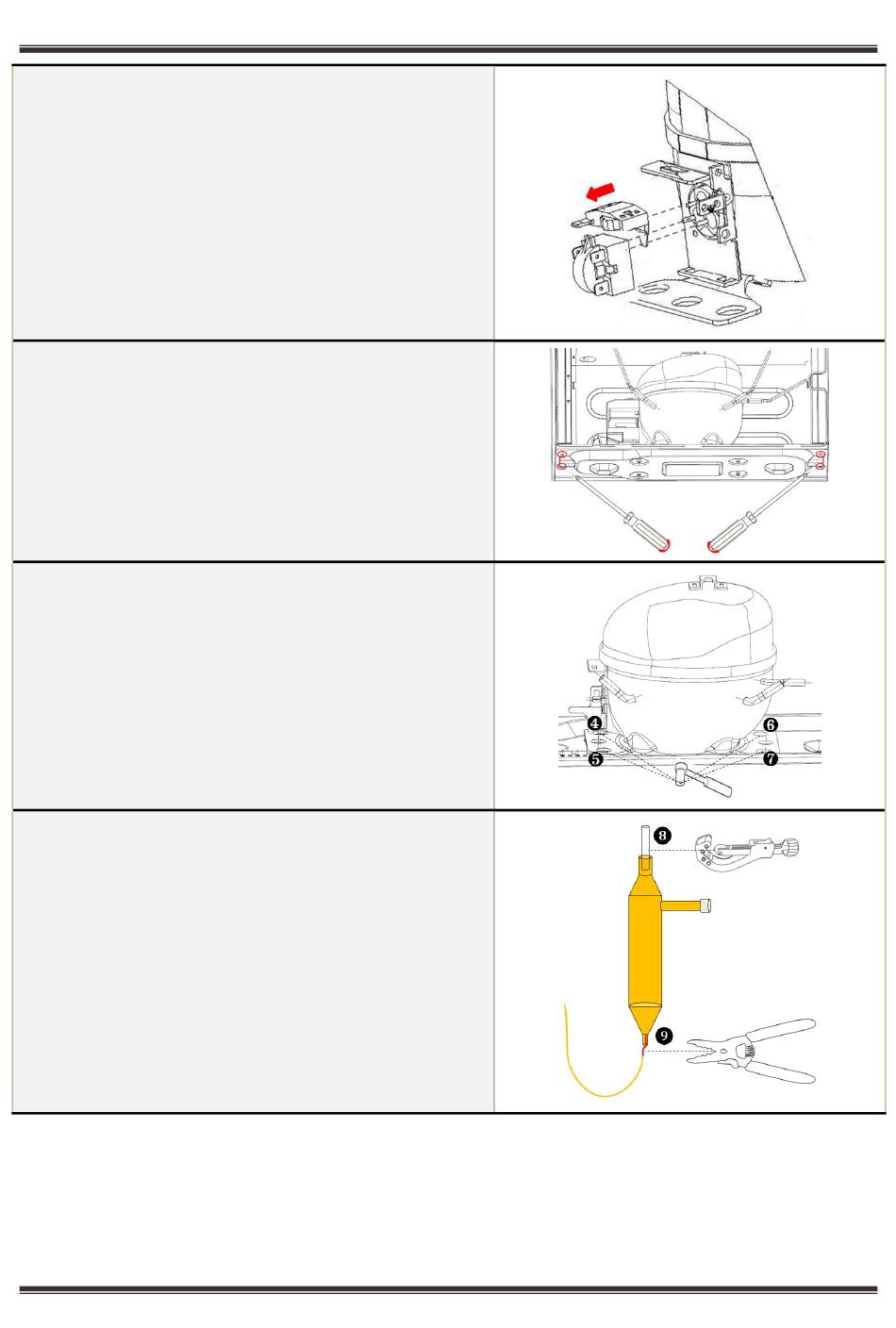 ❹
❺
❻
❼
❽
❾