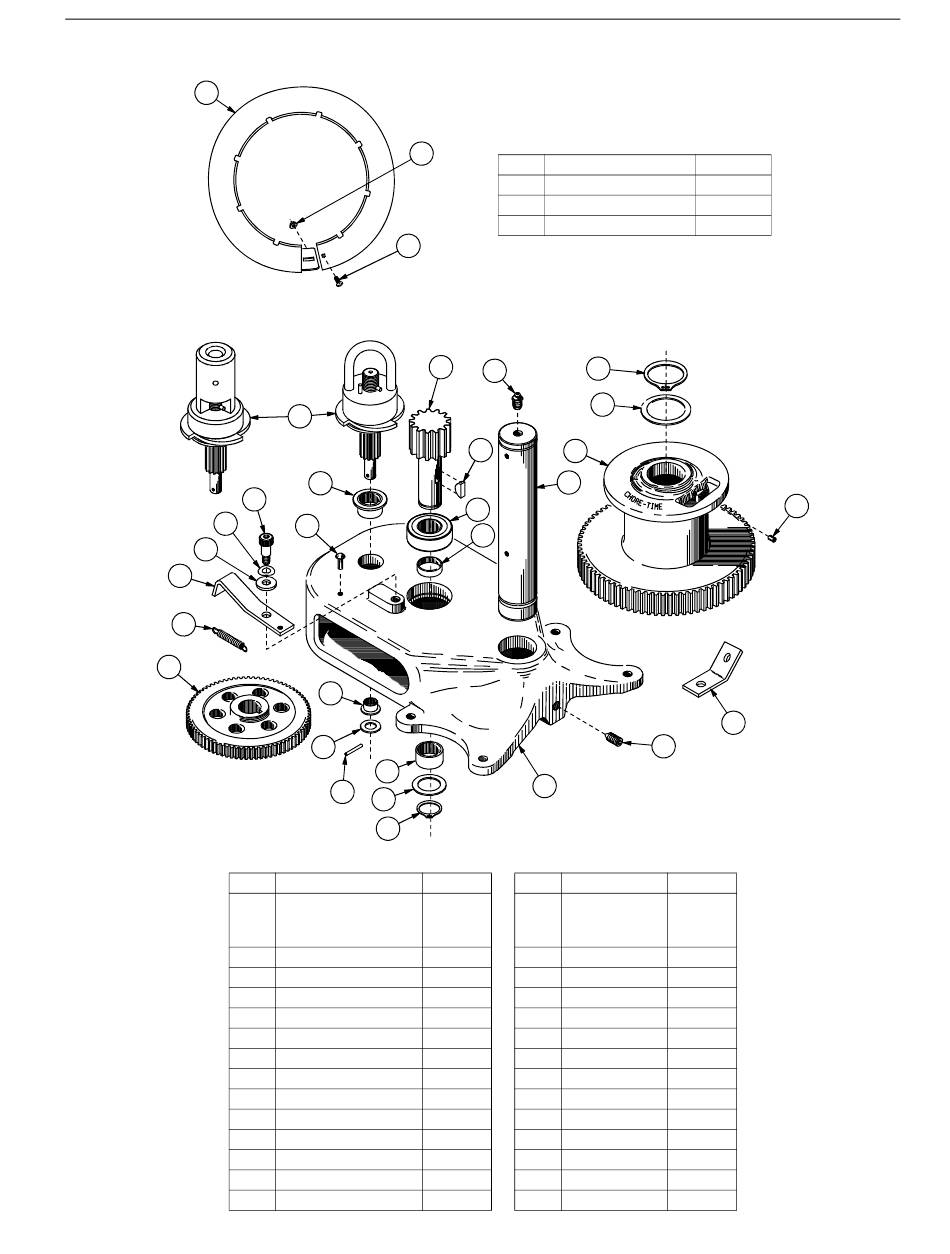 CHORE-TIME