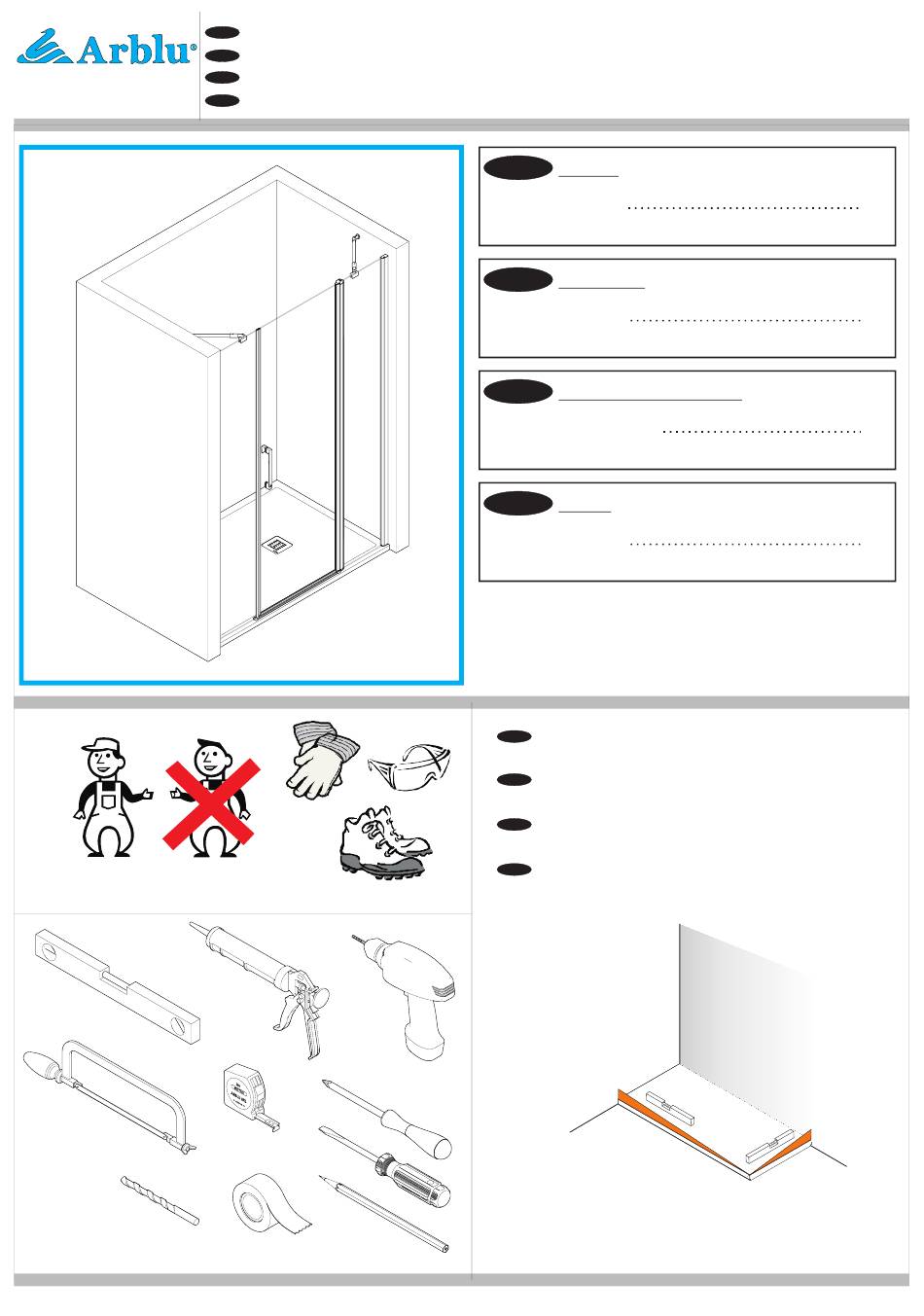 Arblu®