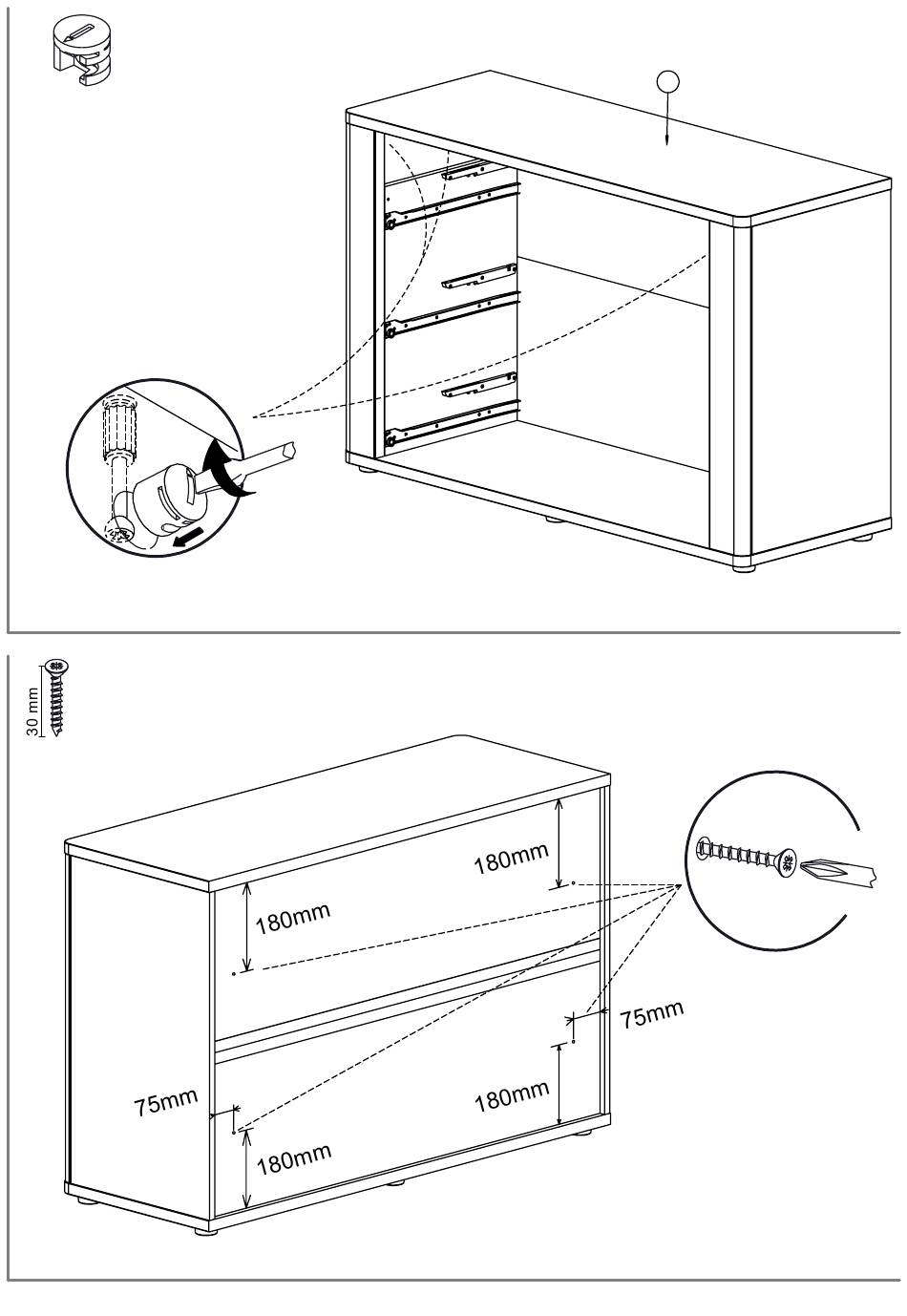 30 mm

180mm

180mm

75mm

75mm

180mm

180mm