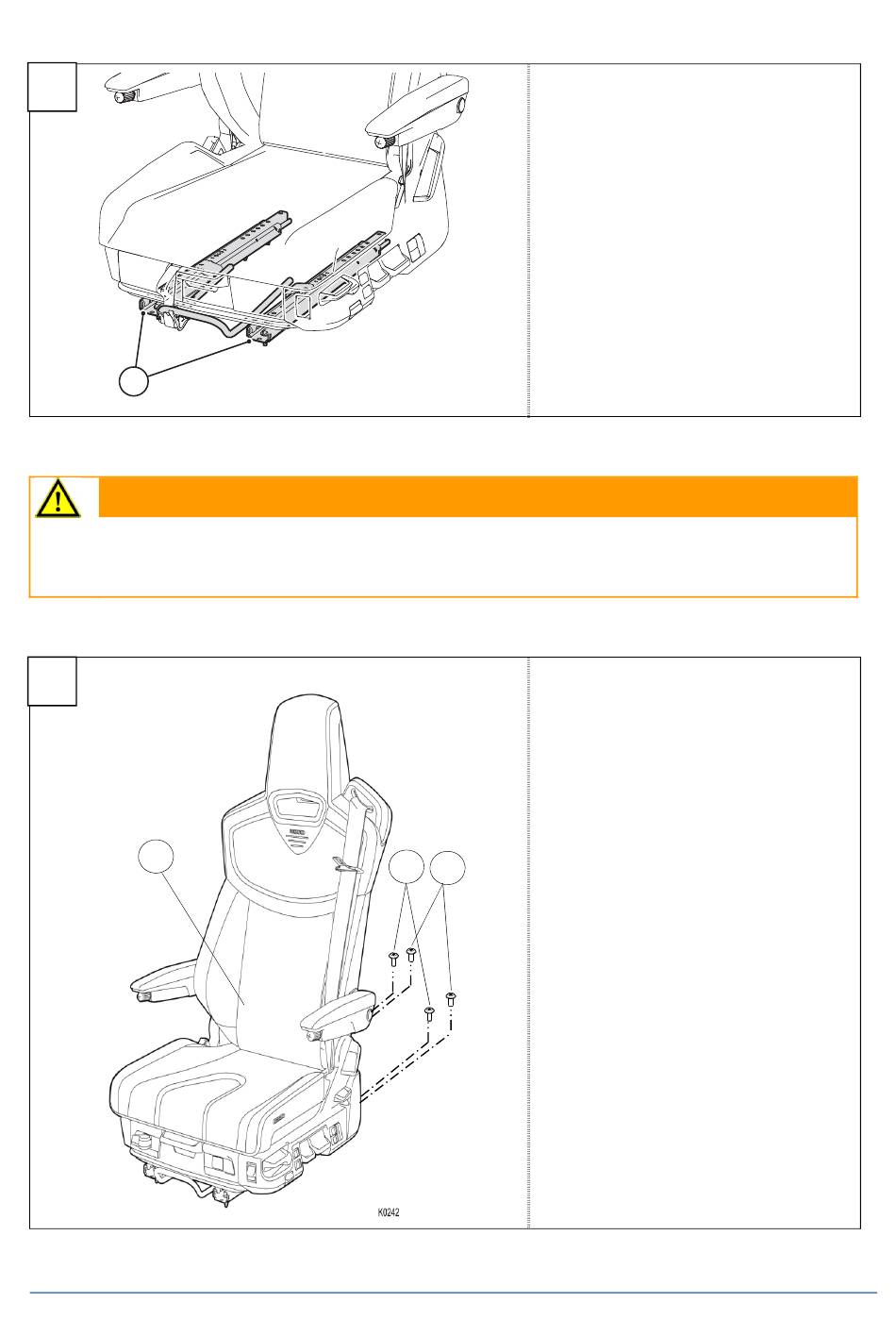 K0242