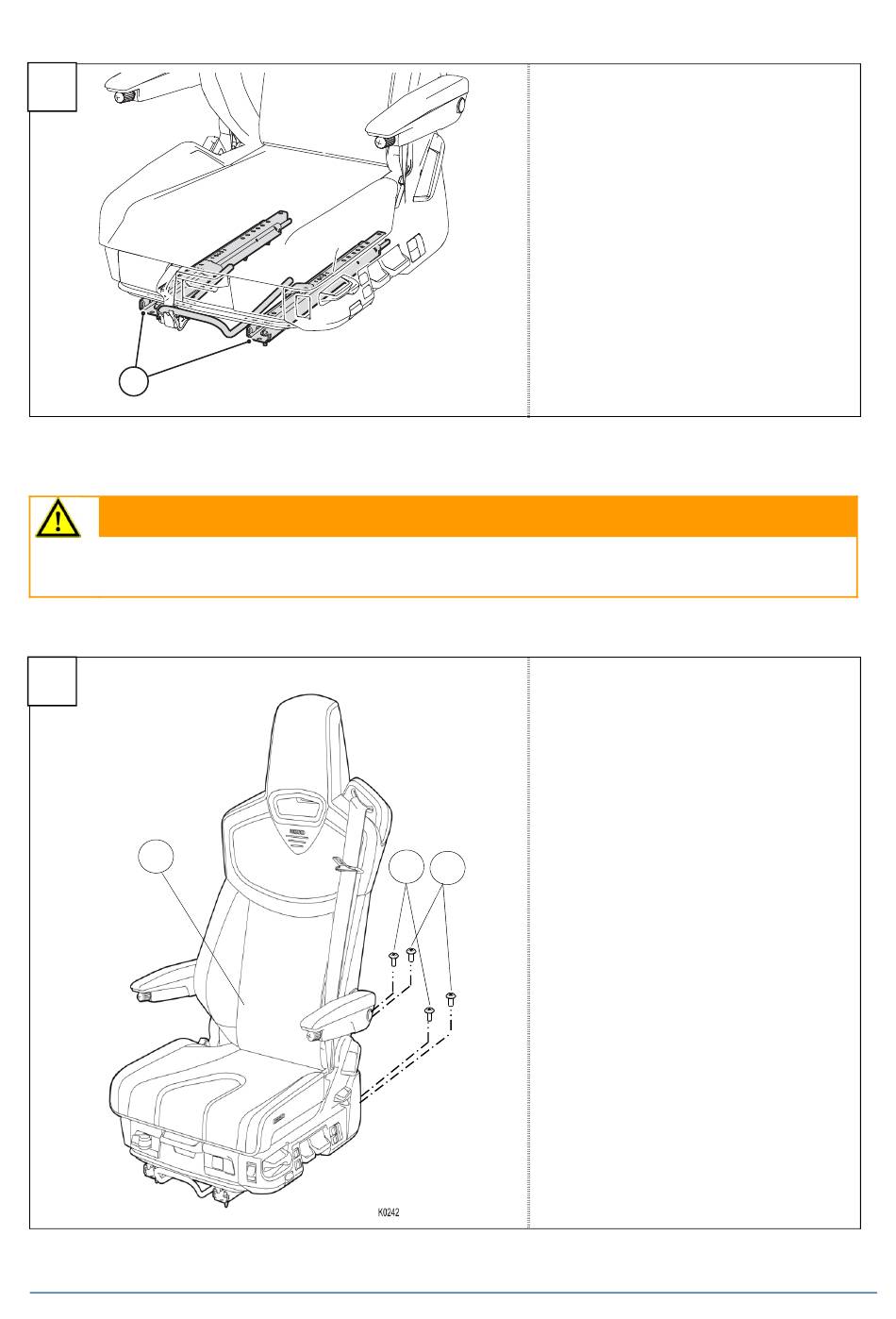 K0242