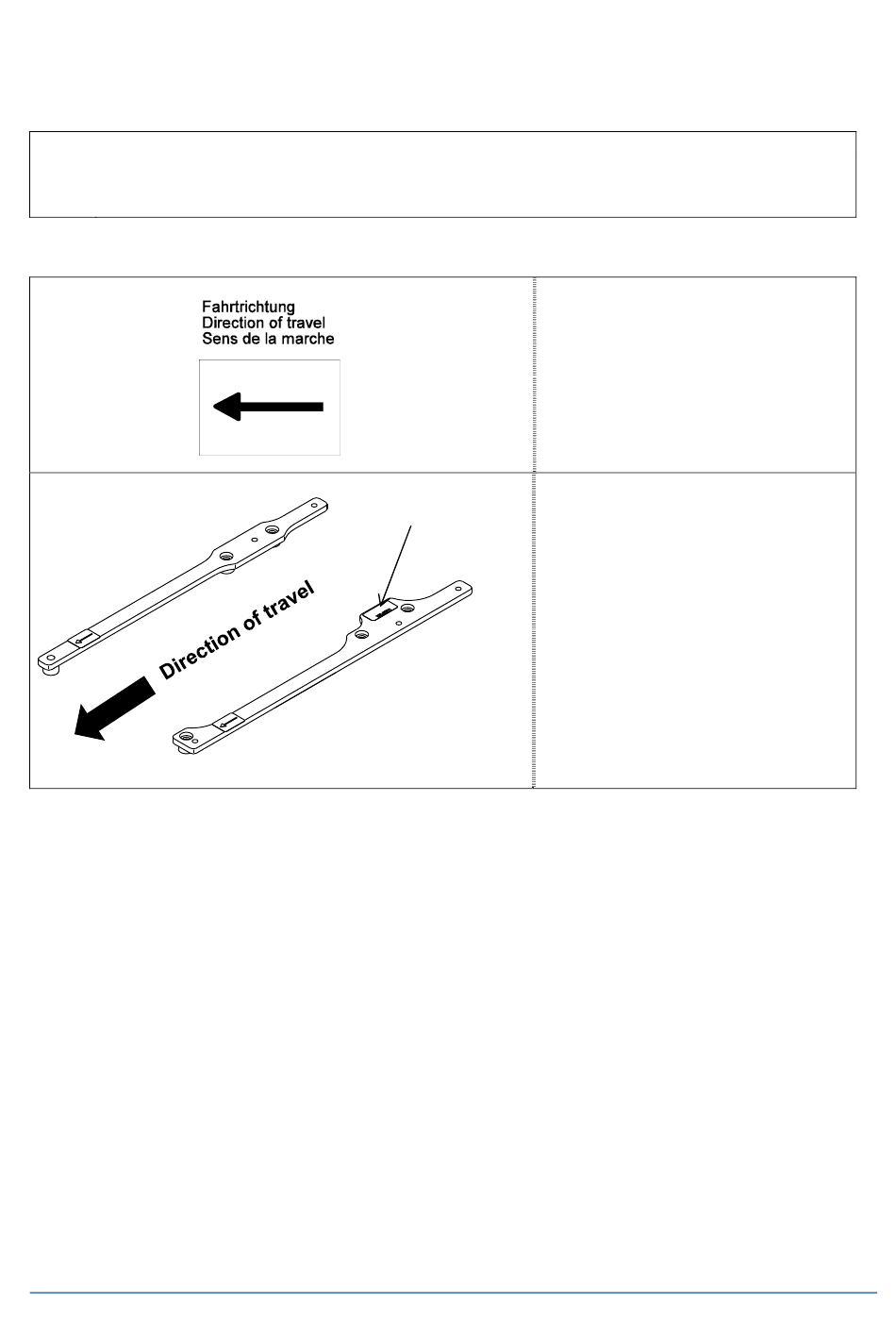 Fahrtrichtung
Direction of travel
Sens de la marche

Direction of travel