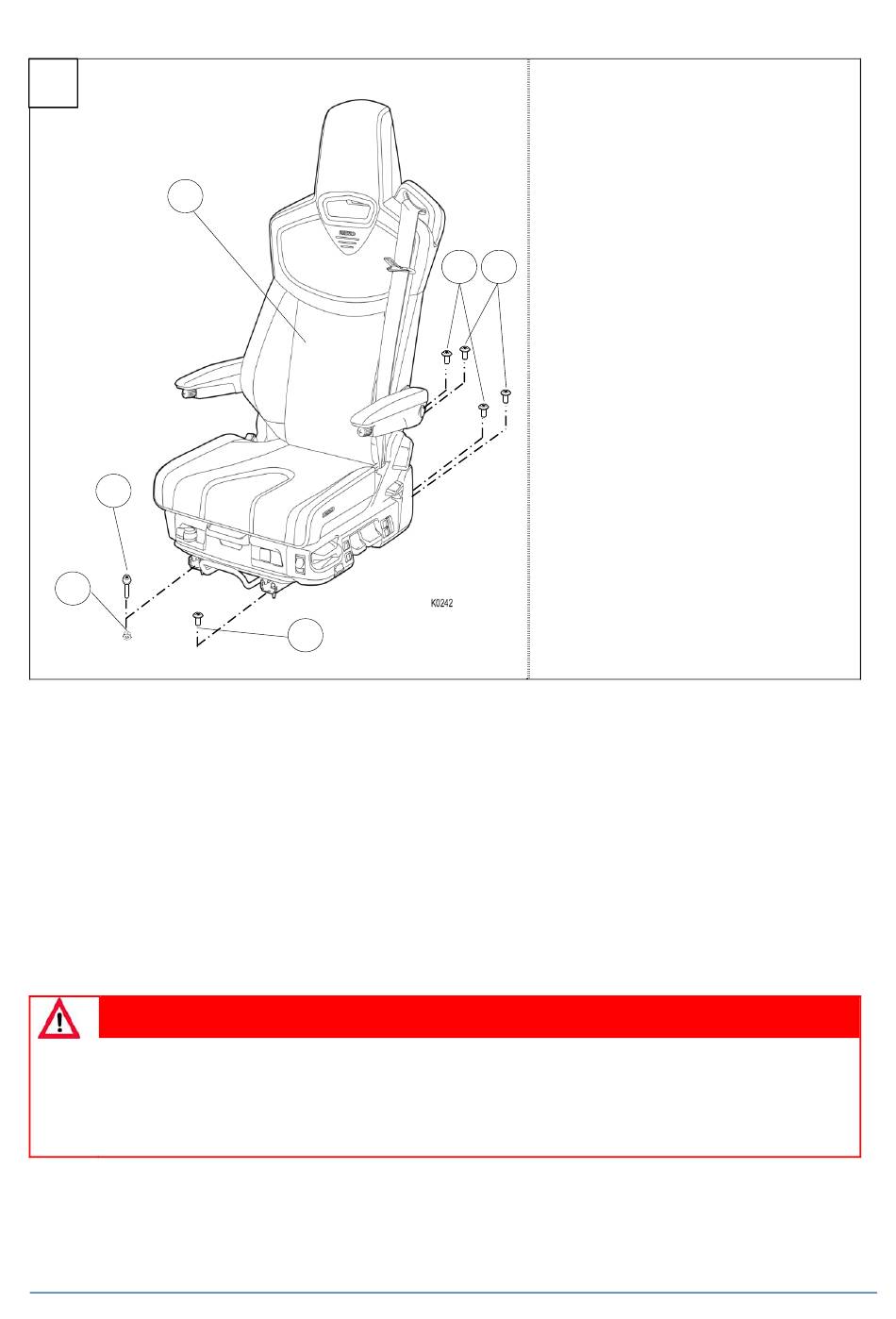 K0242